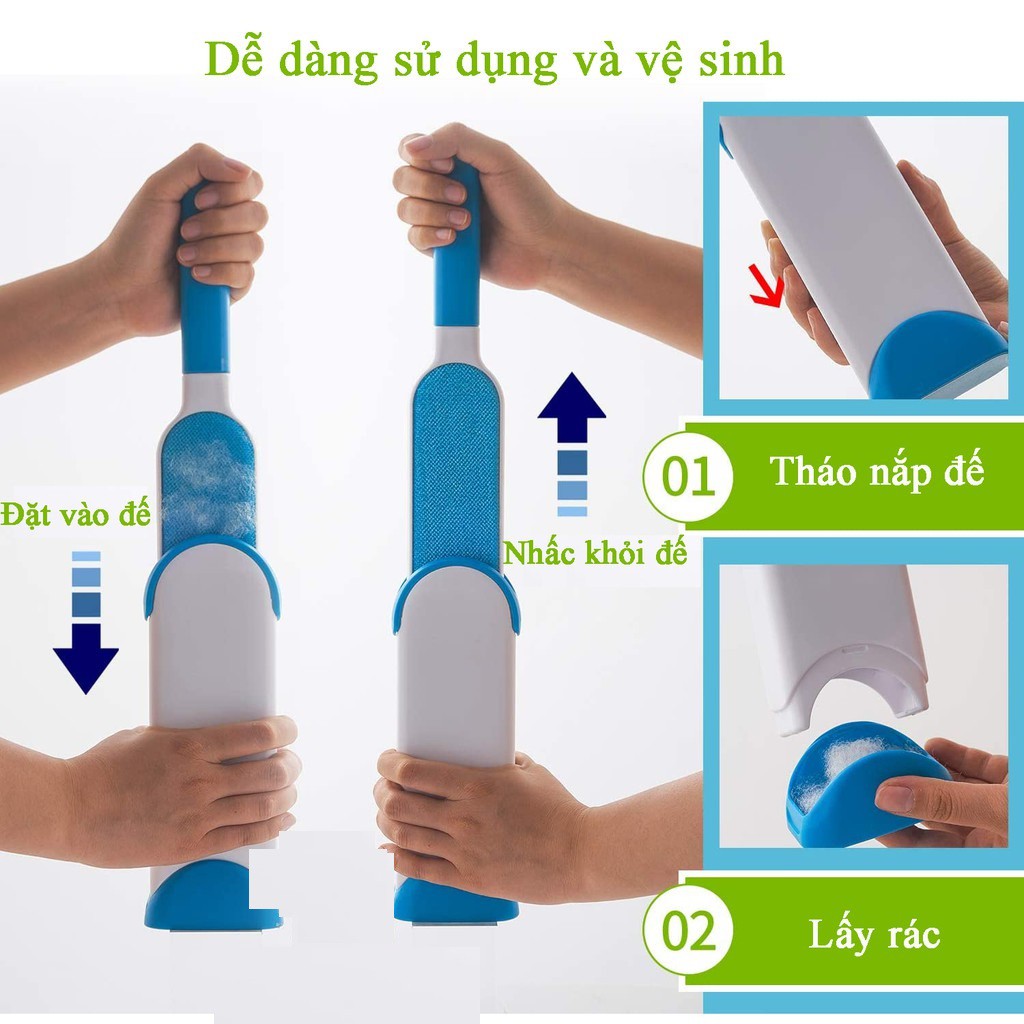 Dễ dàng sử dụng và vệ sinh

Đặt vào đế

Nhấc khỏi đế

01 Tháo nắp đế

02 Lấy rác