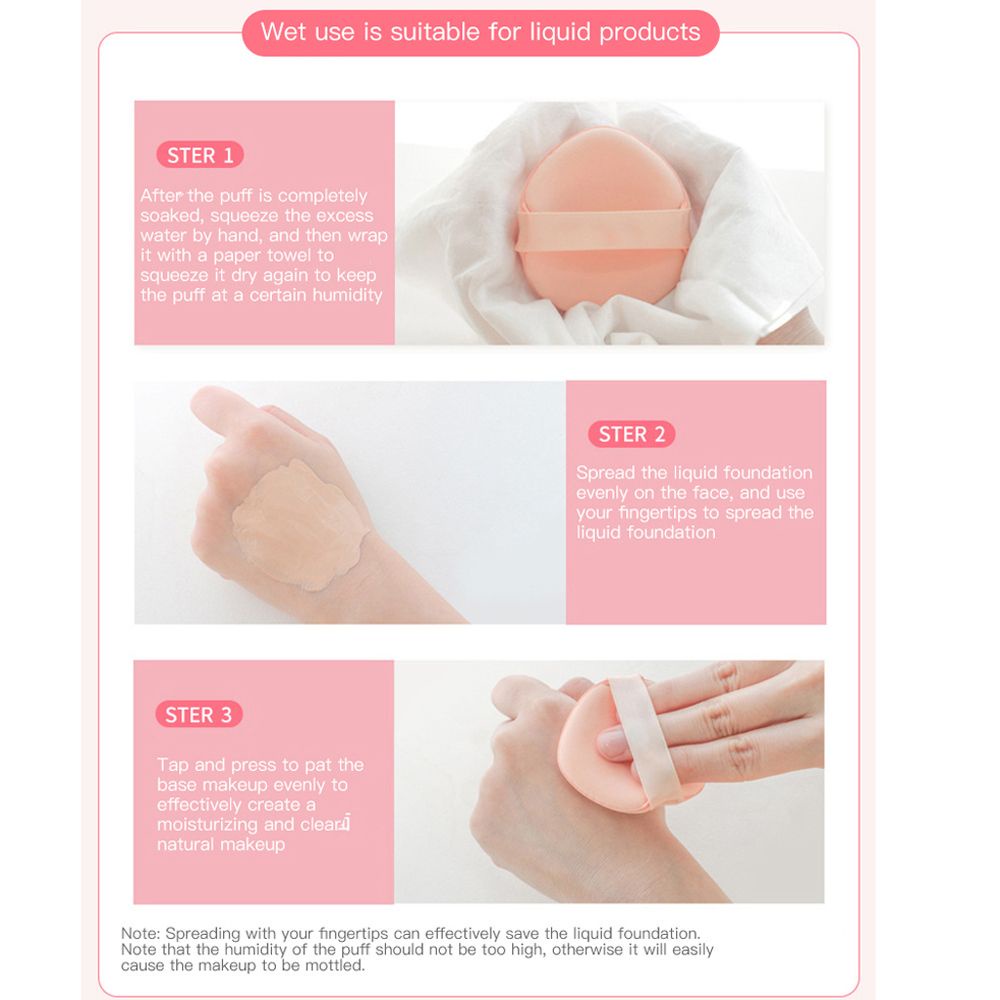 Wet use is suitable for liquid products

STER 1

After the puff is completely soaked, squeeze the excess water by hand, and then wrap it with a paper towel to squeeze it dry again to keep the puff at a certain humidity

STER 2

Spread the liquid foundation evenly on the face, and use your fingertips to spread the liquid foundation

STER 3

Tap and press to pat the base makeup evenly to effectively create a moisturizing and clear natural makeup

Note: Spreading with your fingertips can effectively save the liquid foundation. Note that the humidity of the puff should not be too high, otherwise it will easily cause the makeup to be mottled.