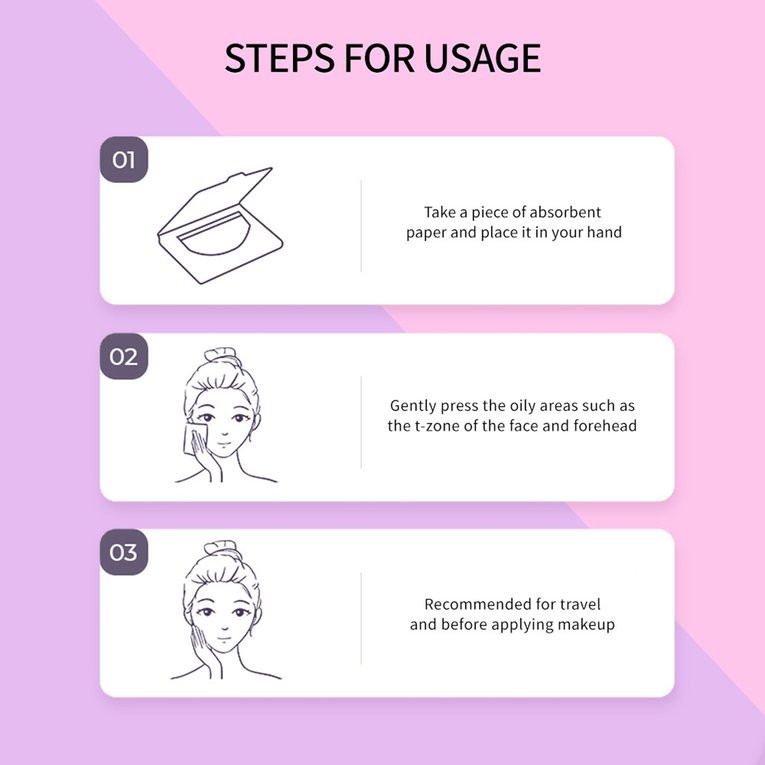 STEPS FOR USAGE

01

Take a piece of absorbent paper and place it in your hand

02

Gently press the oily areas such as the t-zone of the face and forehead

03

Recommended for travel and before applying makeup