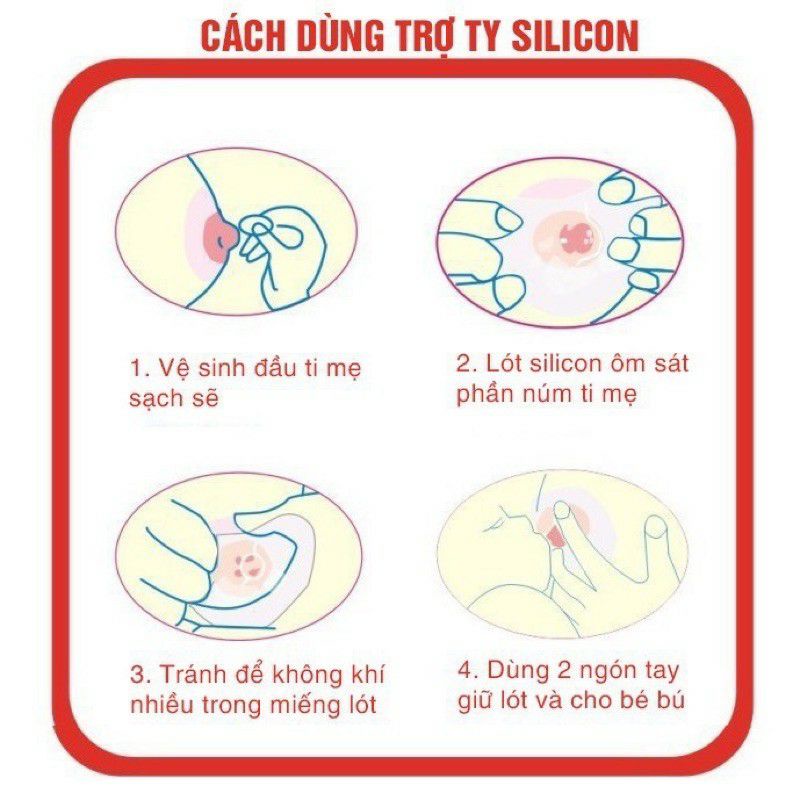 CÁCH DÙNG TRỢ TY SILICON

1. Vệ sinh đầu ti mẹ sạch sẽ

2. Lót silicon ôm sát phần núm ti mẹ

3. Tránh để không khí nhiều trong miếng lót

4. Dùng 2 ngón tay giữ lót và cho bé bú