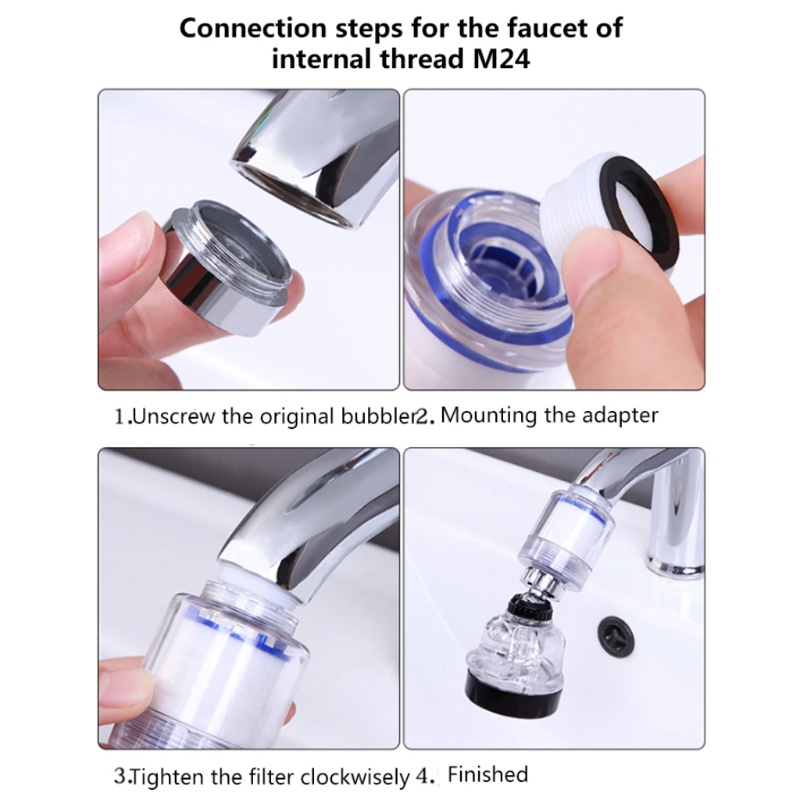 Connection steps for the faucet of internal thread M24

1.Unscrew the original bubbler

2. Mounting the adapter

3.Tighten the filter clockwisely

4. Finished