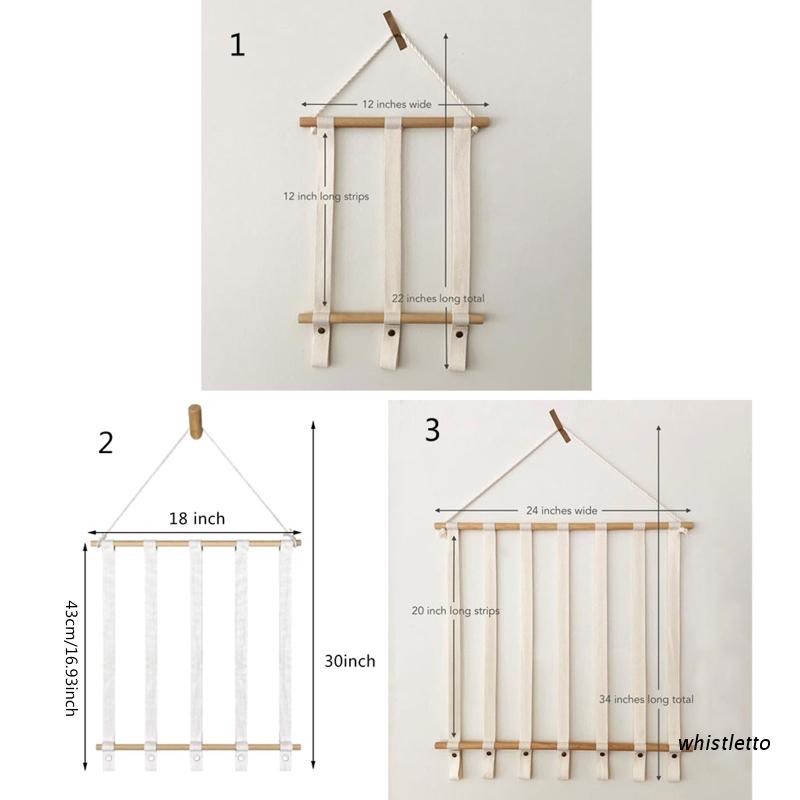 1

12 inches wide

12 inch long strips

22 inches long total

2

18 inch

43cm/16.93inch

30inch

3

24 inches wide

20 inch long strips

34 inches long total

whistletto