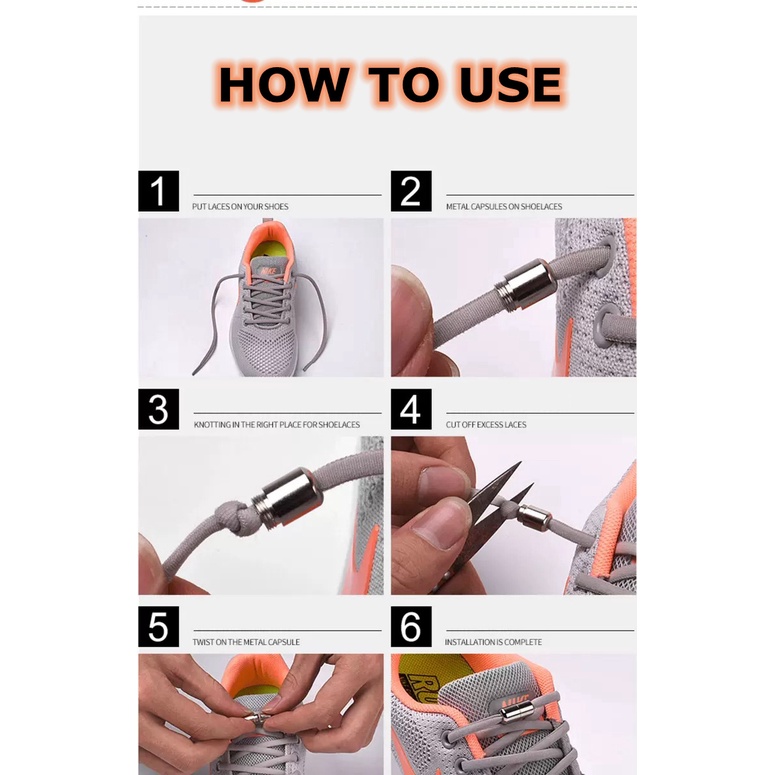 HOW TO USE

1
PUT LACES ON YOUR SHOES

2
METAL CAPSULES ON SHOELACES

3
KNOTTING IN THE RIGHT PLACE FOR SHOELACES

4
CUT OFF EXCESS LACES

5
TWIST ON THE METAL CAPSULE

6
INSTALLATION IS COMPLETE