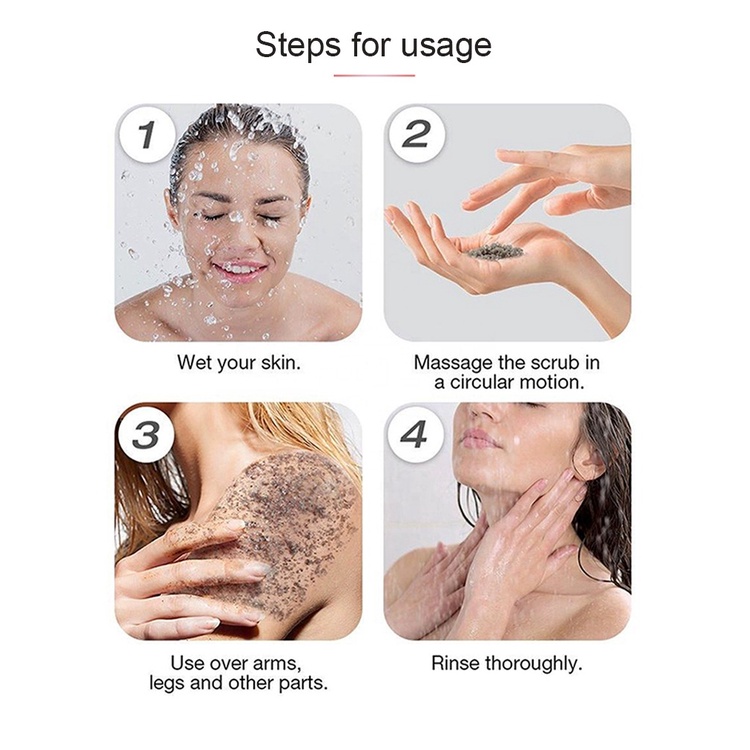 Steps for usage

1

Wet your skin.

2

Massage the scrub in a circular motion.

3

Use over arms, legs and other parts.

4

Rinse thoroughly.