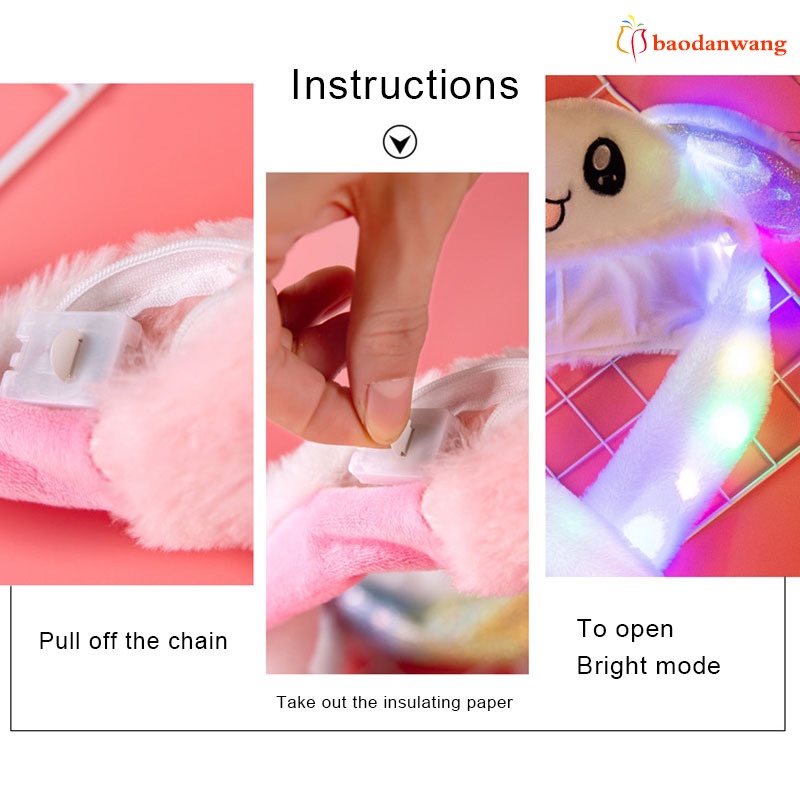 baodanwang

Instructions

Pull off the chain

Take out the insulating paper

To open
Bright mode