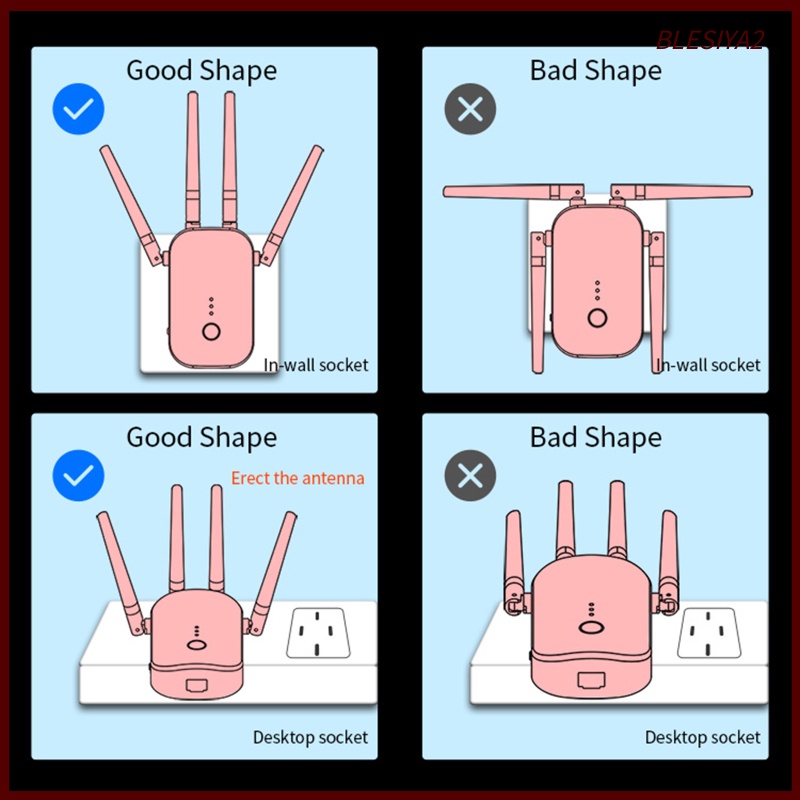 BLESIYA2

Good Shape

In-wall socket

Bad Shape

In-wall socket

Good Shape

Erect the antenna

Desktop socket

Bad Shape

Desktop socket