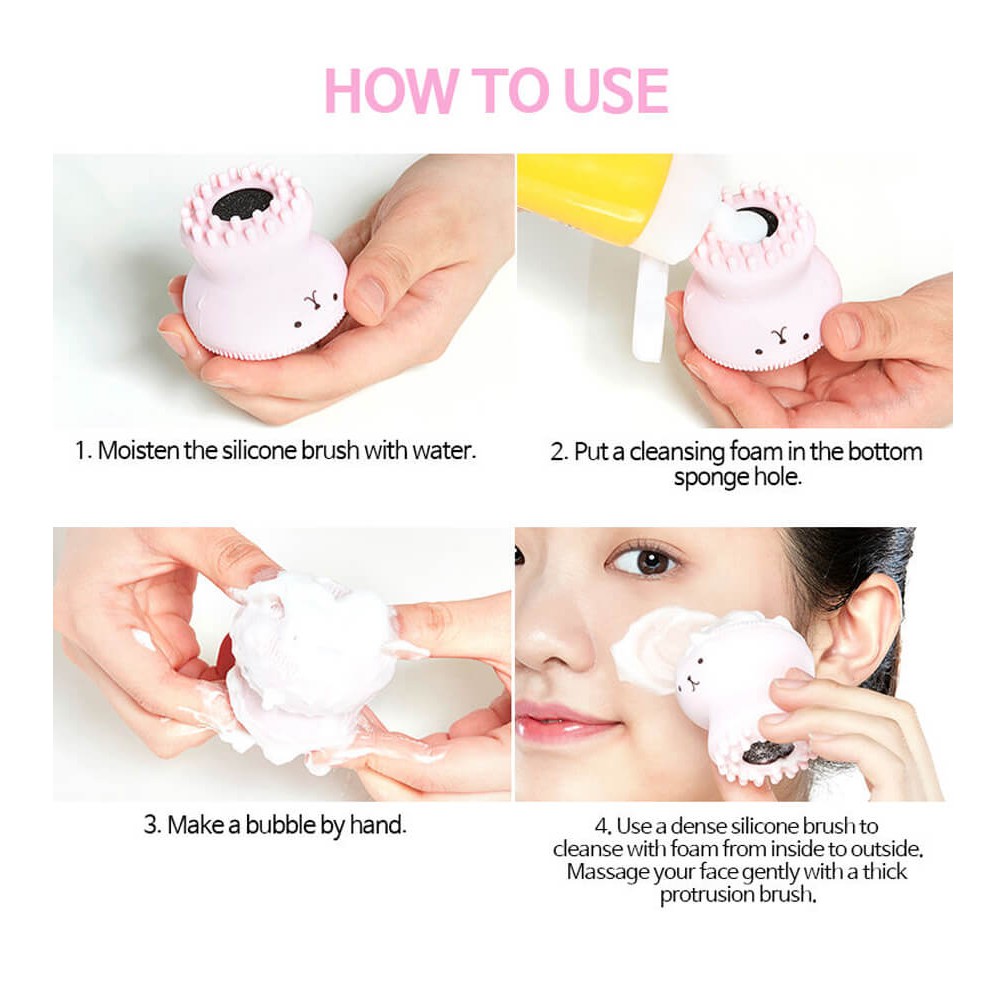 HOW TO USE

1. Moisten the silicone brush with water.

2. Put a cleansing foam in the bottom sponge hole.

3. Make a bubble by hand.

4. Use a dense silicone brush to cleanse with foam from inside to outside. Massage your face gently with a thick protrusion brush.