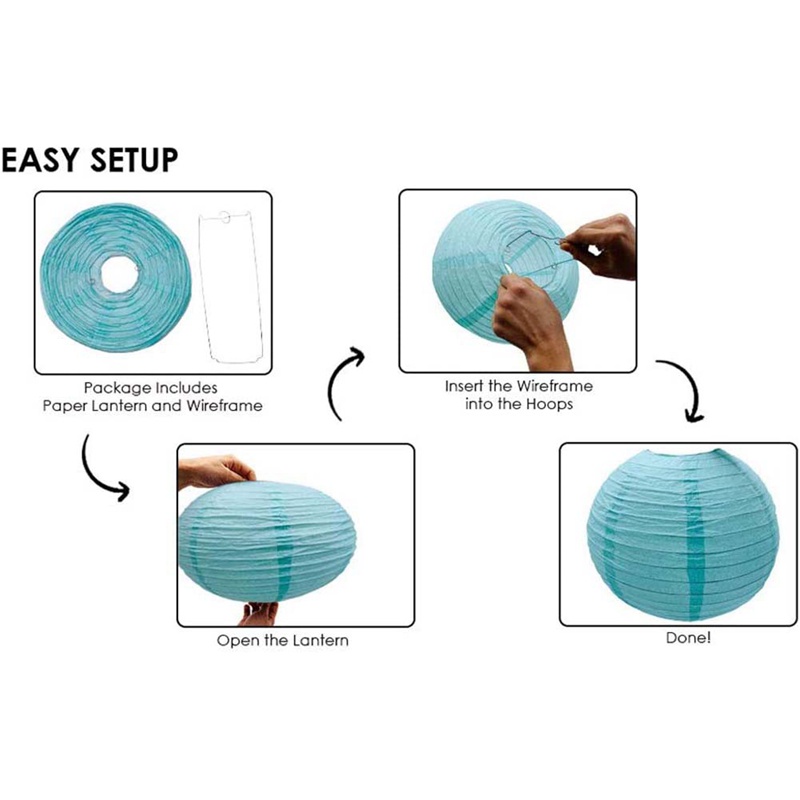 EASY SETUP

Package Includes
Paper Lantern and Wireframe

Open the Lantern

Insert the Wireframe
into the Hoops

Done!