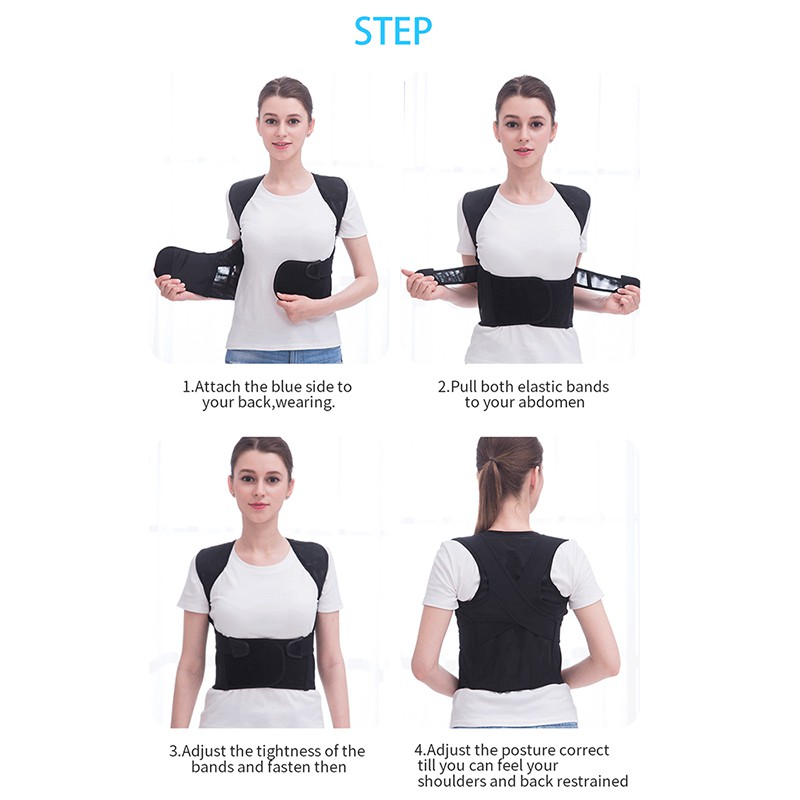 STEP

1.Attach the blue side to your back,wearing.

2.Pull both elastic bands to your abdomen

3.Adjust the tightness of the bands and fasten then

4.Adjust the posture correct till you can feel your shoulders and back restrained