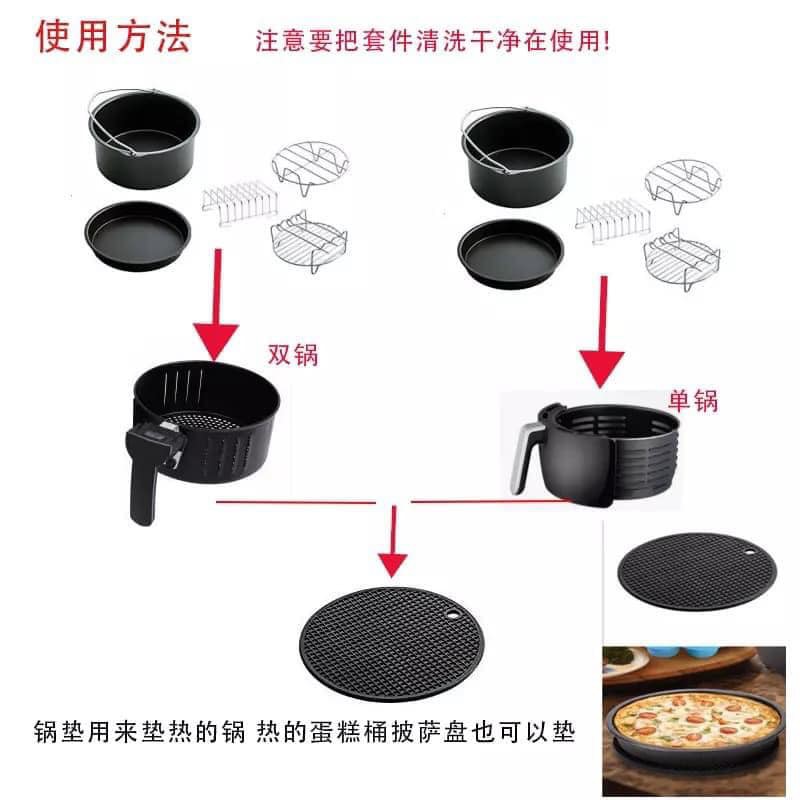 使用方法　注意要把套件清洗干净在使用!

双锅

单锅

锅垫用来垫热的锅 热的蛋糕桶披萨盘也可以垫