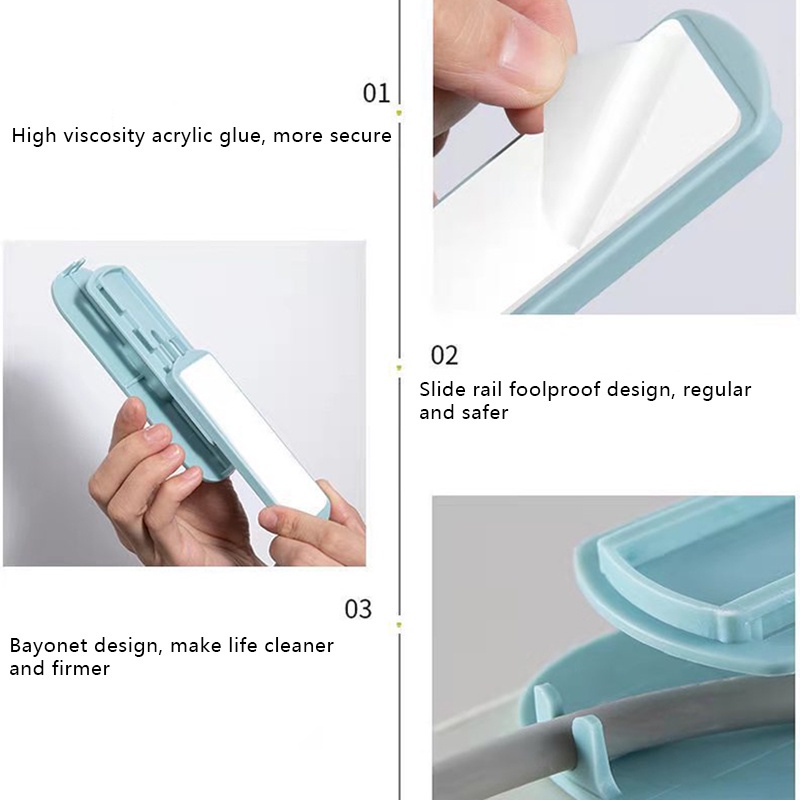 01

High viscosity acrylic glue, more secure

02

Slide rail foolproof design, regular and safer

03

Bayonet design, make life cleaner and firmer