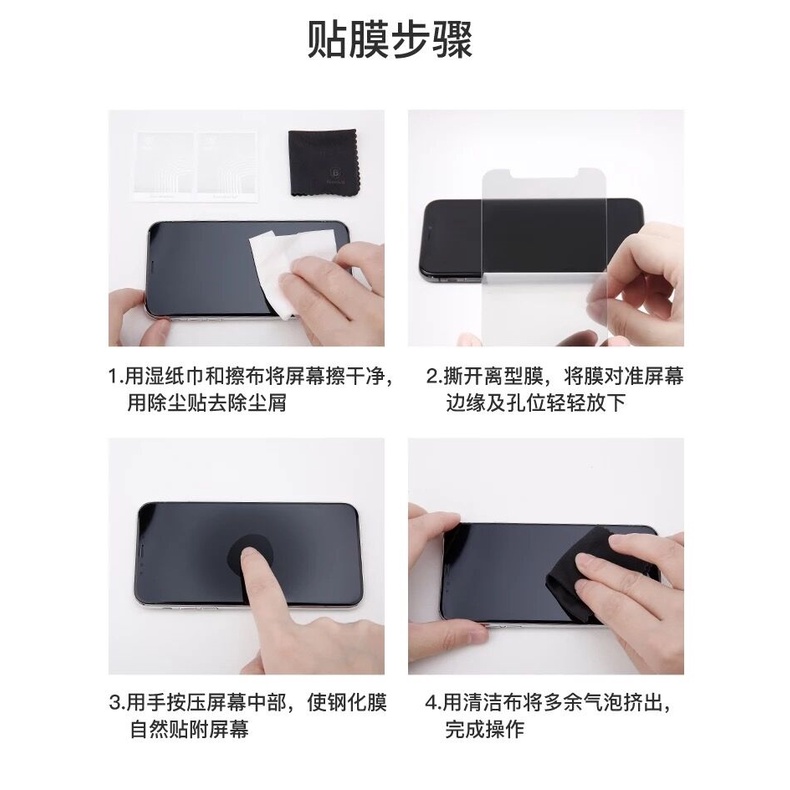 贴膜步骤

1.用湿纸巾和擦布将屏幕擦干净，用除尘贴去除尘屑

2.撕开离型膜，将膜对准屏幕边缘及孔位轻轻放下

3.用手按压屏幕中部，使钢化膜自然贴附屏幕

4.用清洁布将多余气泡挤出，完成操作