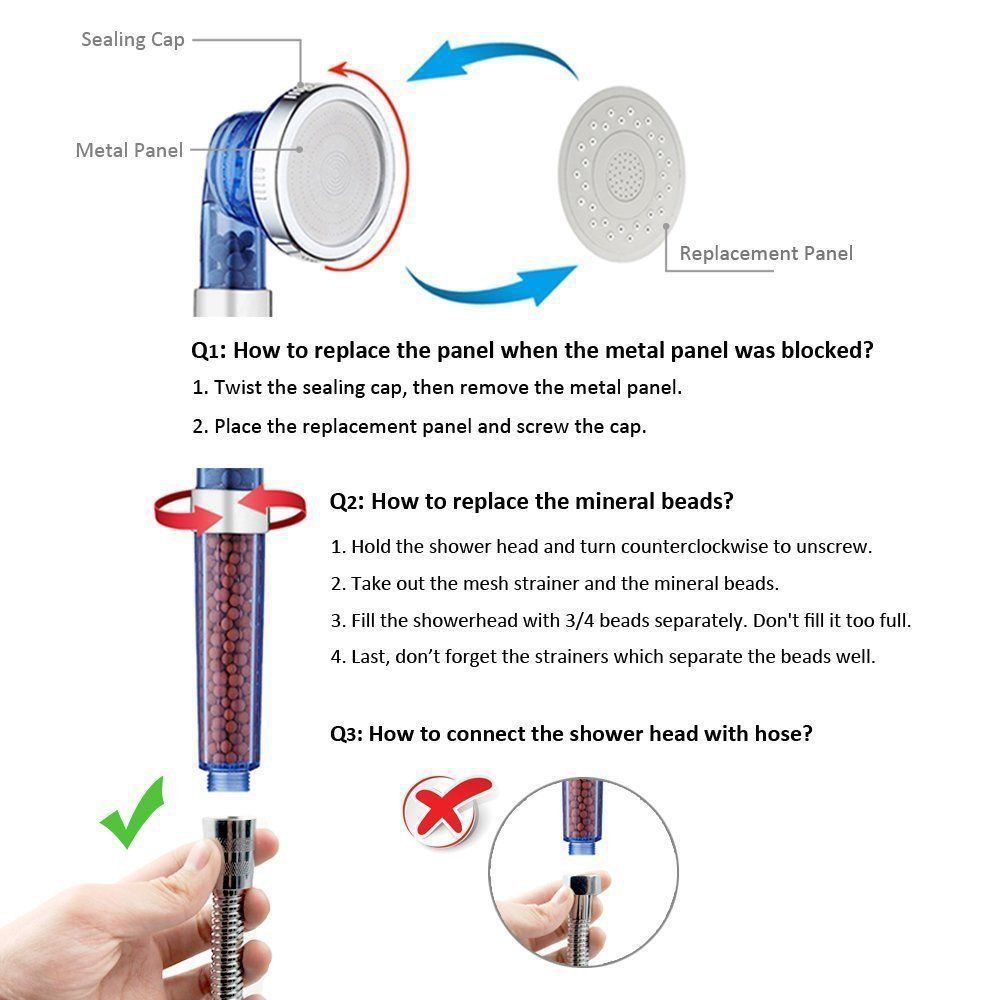 Sealing Cap

Metal Panel

Replacement Panel

Q1: How to replace the panel when the metal panel was blocked?

1. Twist the sealing cap, then remove the metal panel.

2. Place the replacement panel and screw the cap.

Q2: How to replace the mineral beads?

1. Hold the shower head and turn counterclockwise to unscrew.

2. Take out the mesh strainer and the mineral beads.

3. Fill the showerhead with 3/4 beads separately. Don't fill it too full.

4. Last, don't forget the strainers which separate the beads well.

Q3: How to connect the shower head with hose?