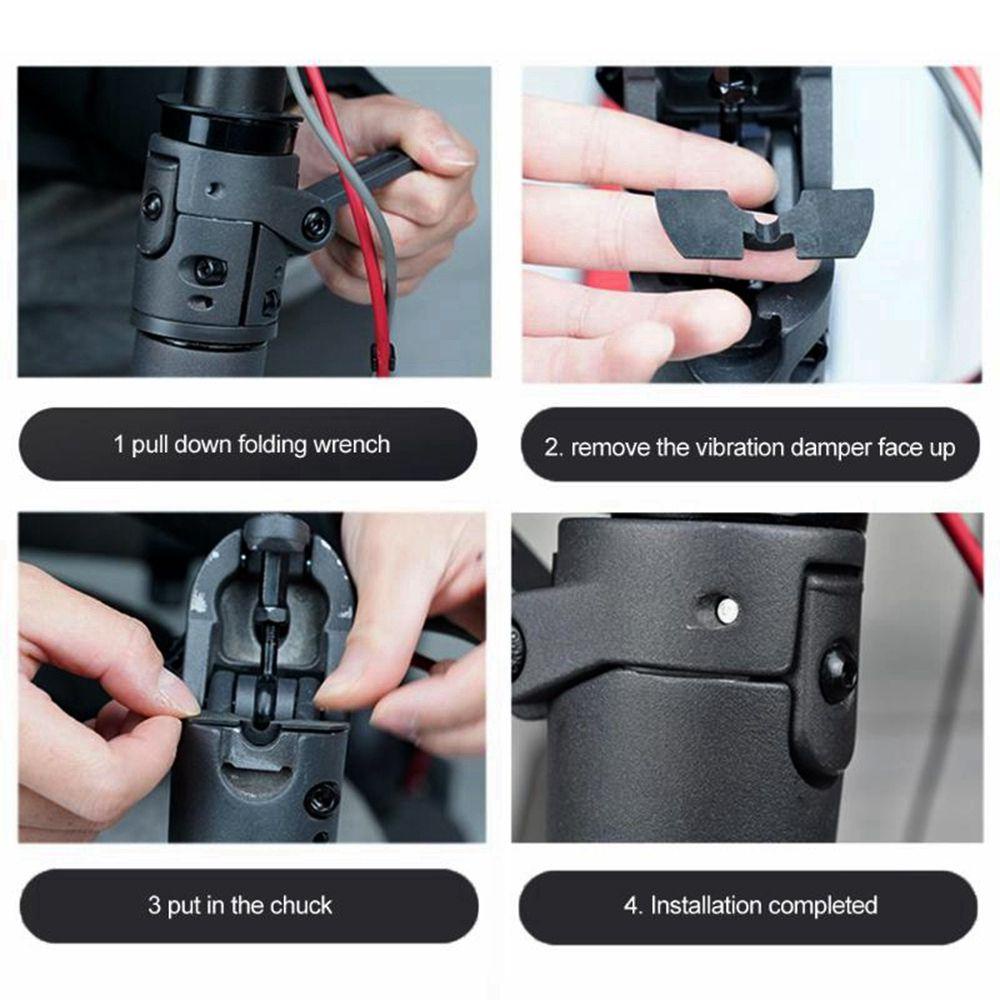 1 pull down folding wrench

2. remove the vibration damper face up

3 put in the chuck

4. Installation completed