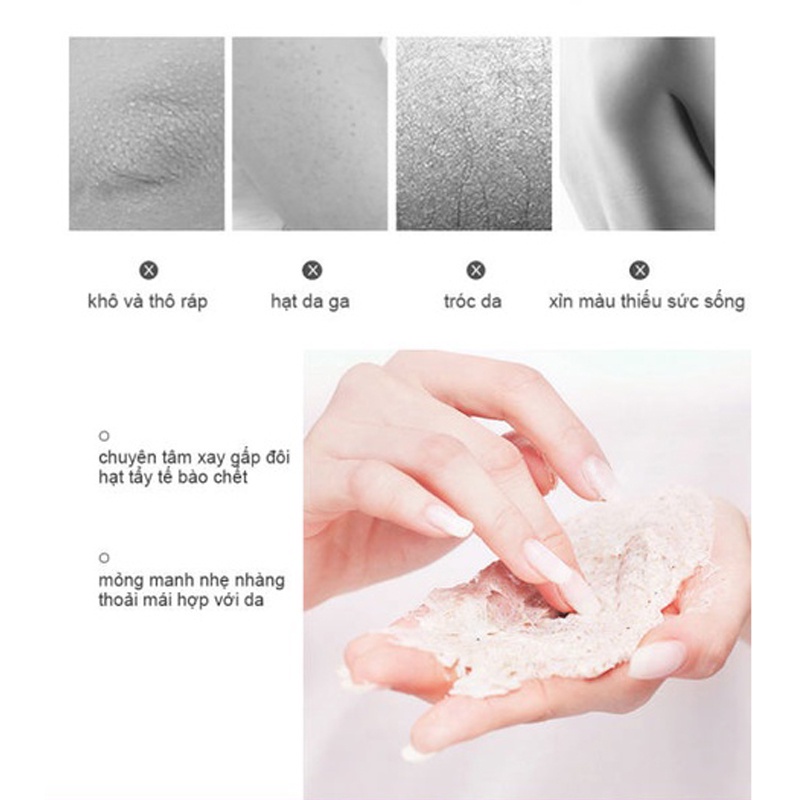 khô và thô ráp

hạt da ga

tróc da

xỉn màu thiếu sức sống

chuyên tâm xay gấp đôi hạt tẩy tế bào chết

mỏng manh nhẹ nhàng thoải mái hợp với da