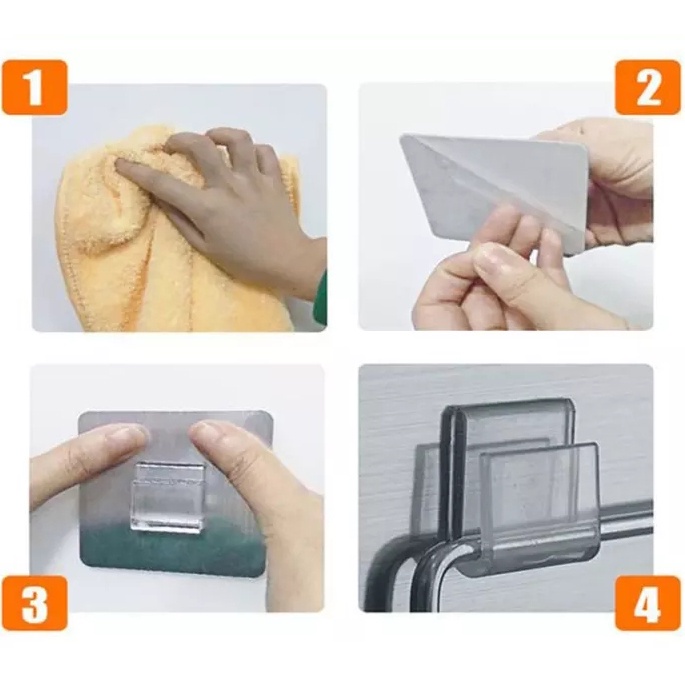 1
2
3
4