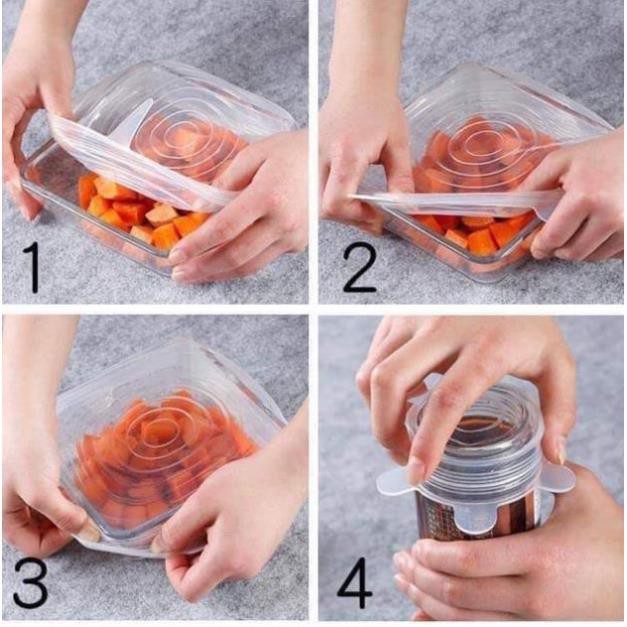 1

2

3

4