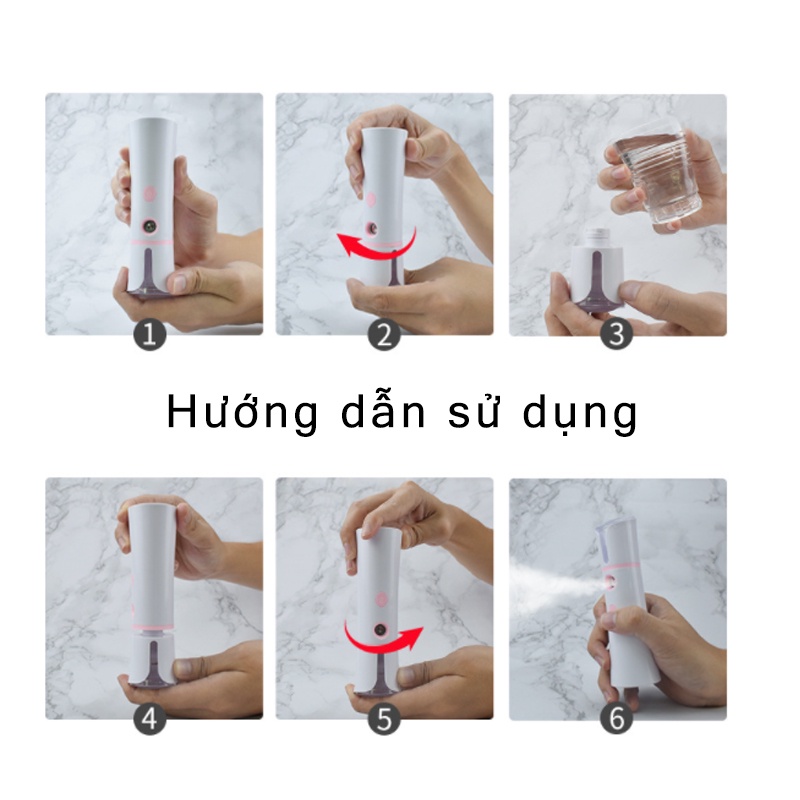 1
2
3

Hướng dẫn sử dụng

4
5
6