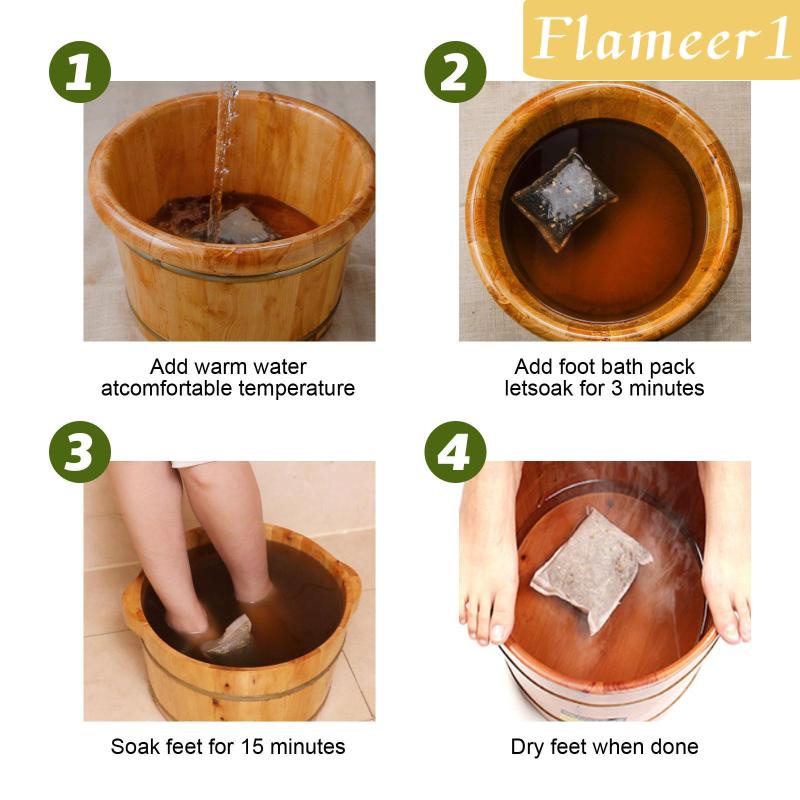 Flameer1

1

Add warm water atcomfortable temperature

2

Add foot bath pack letsoak for 3 minutes

3

Soak feet for 15 minutes

4

Dry feet when done