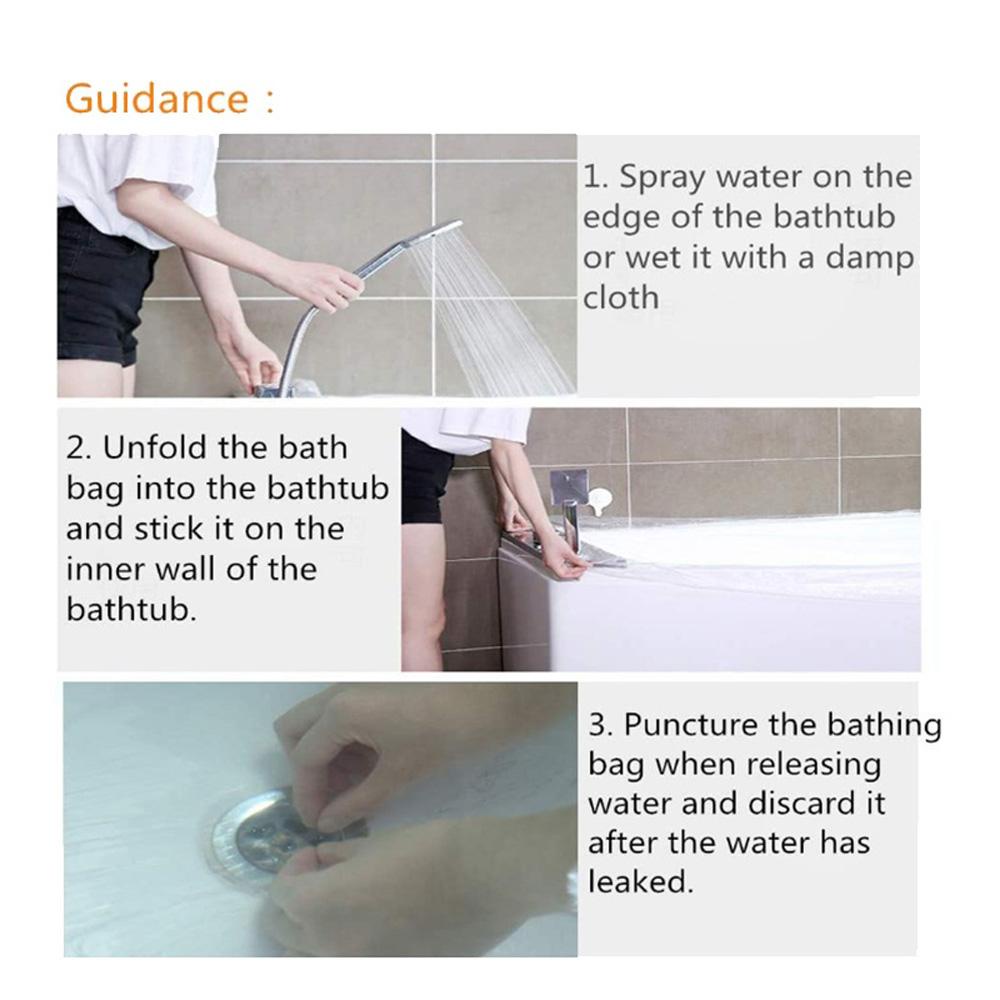 Guidance :

1. Spray water on the edge of the bathtub or wet it with a damp cloth

2. Unfold the bath bag into the bathtub and stick it on the inner wall of the bathtub.

3. Puncture the bathing bag when releasing water and discard it after the water has leaked.