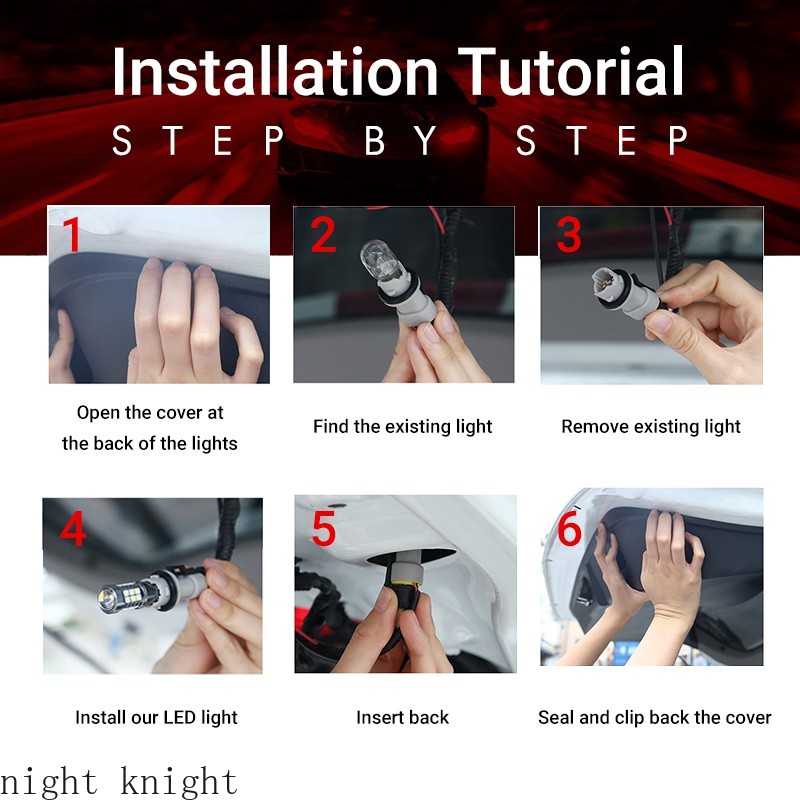 Installation Tutorial

STEP BY STEP

1

Open the cover at the back of the lights

2

Find the existing light

3

Remove existing light

4

Install our LED light

5

Insert back

6

Seal and clip back the cover

night knight