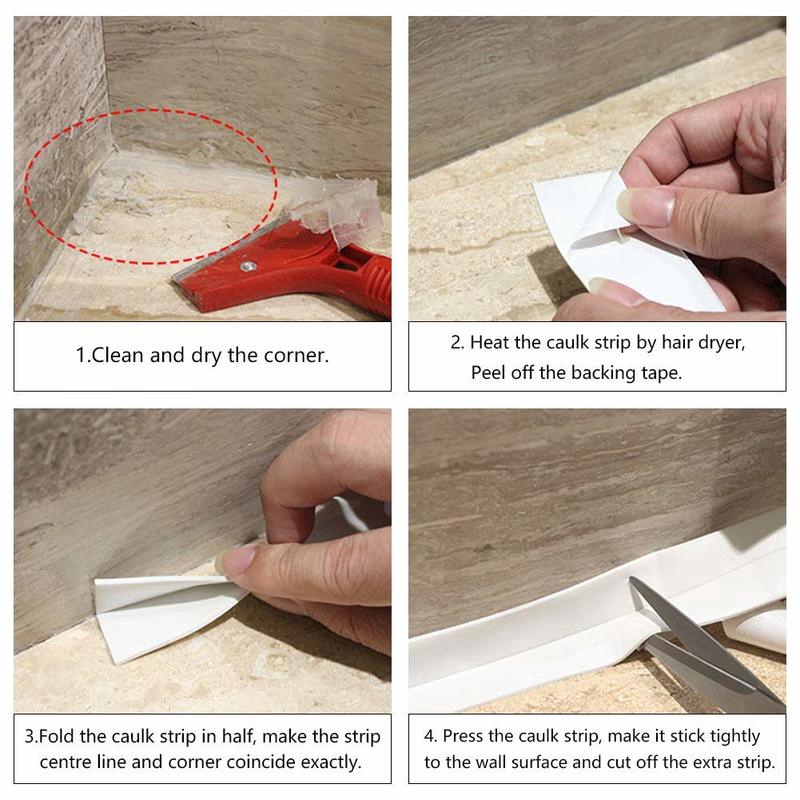 1.Clean and dry the corner.

2. Heat the caulk strip by hair dryer, Peel off the backing tape.

3.Fold the caulk strip in half, make the strip centre line and corner coincide exactly.

4. Press the caulk strip, make it stick tightly to the wall surface and cut off the extra strip.