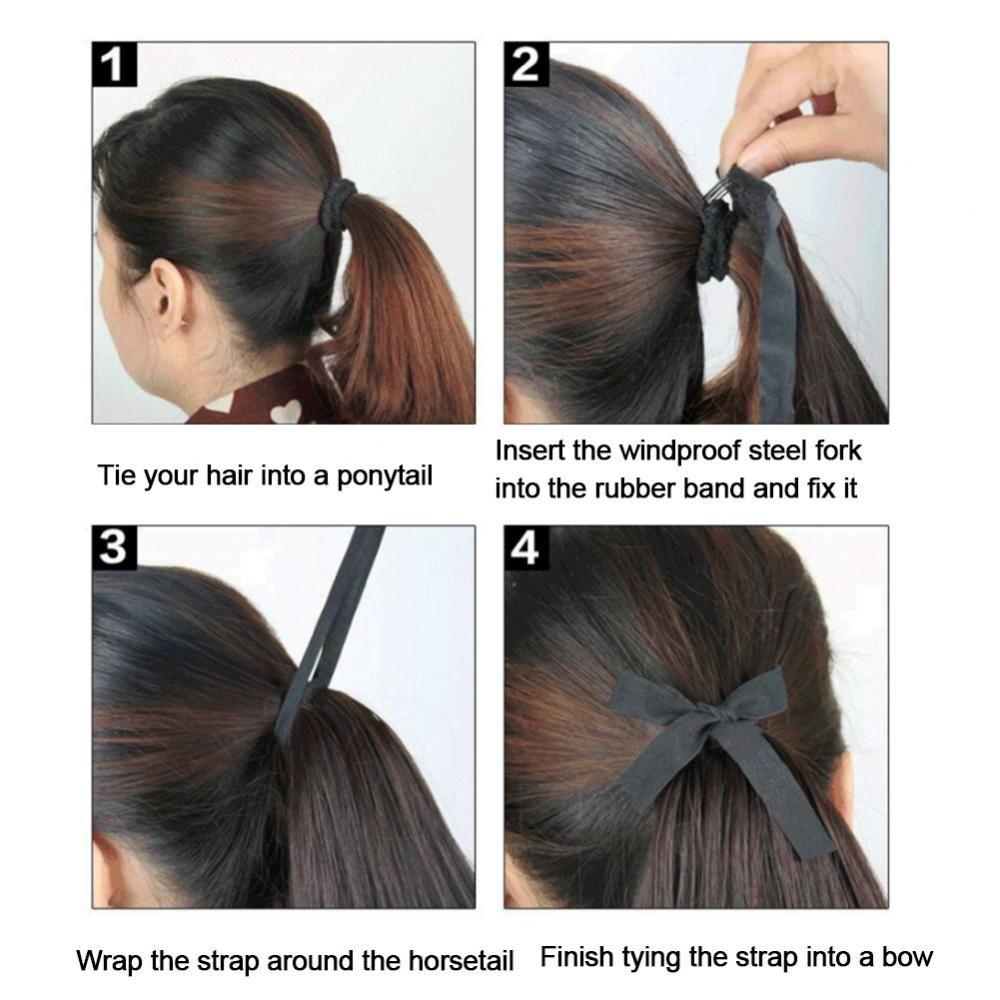 1

Tie your hair into a ponytail

2

Insert the windproof steel fork into the rubber band and fix it

3

Wrap the strap around the horsetail

4

Finish tying the strap into a bow