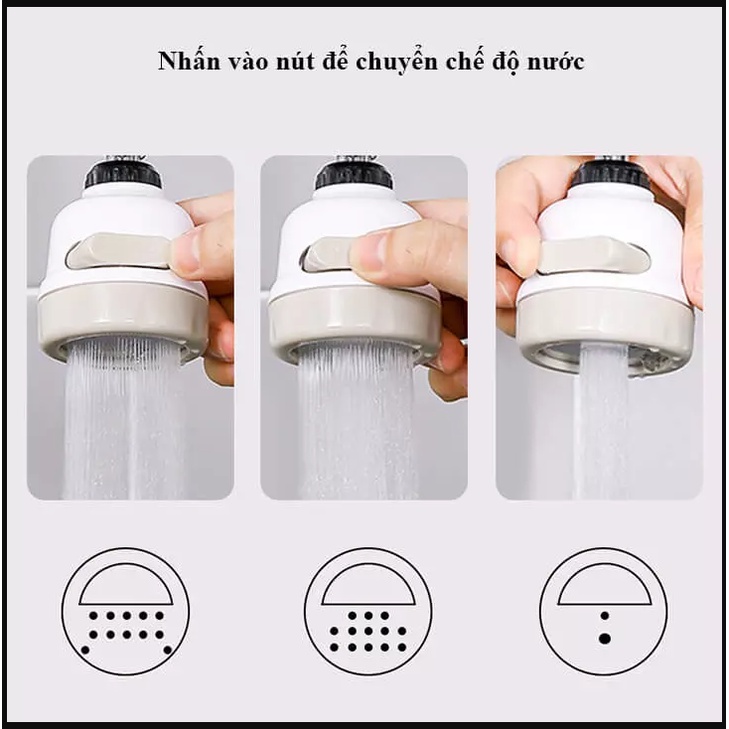 Nhấn vào nút để chuyển chế độ nước