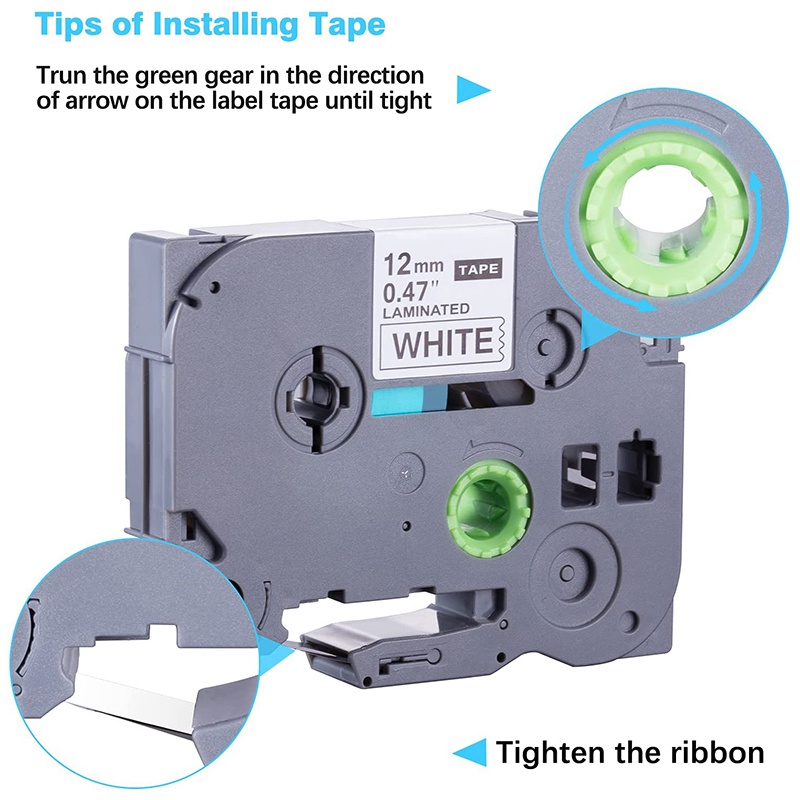 Tips of Installing Tape

Trun the green gear in the direction of arrow on the label tape until tight

12mm TAPE
0.47"
LAMINATED
WHITE

Tighten the ribbon