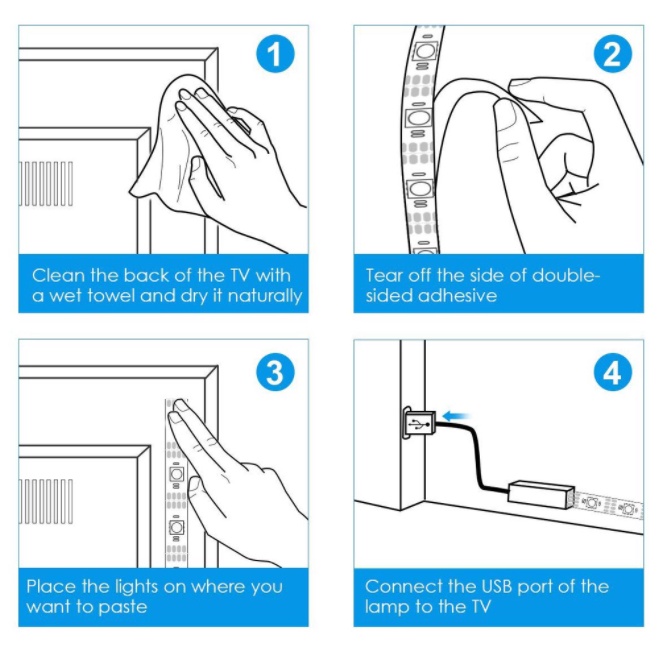 1

Clean the back of the TV with a wet towel and dry it naturally

2

Tear off the side of double-sided adhesive

3

Place the lights on where you want to paste

4

Connect the USB port of the lamp to the TV