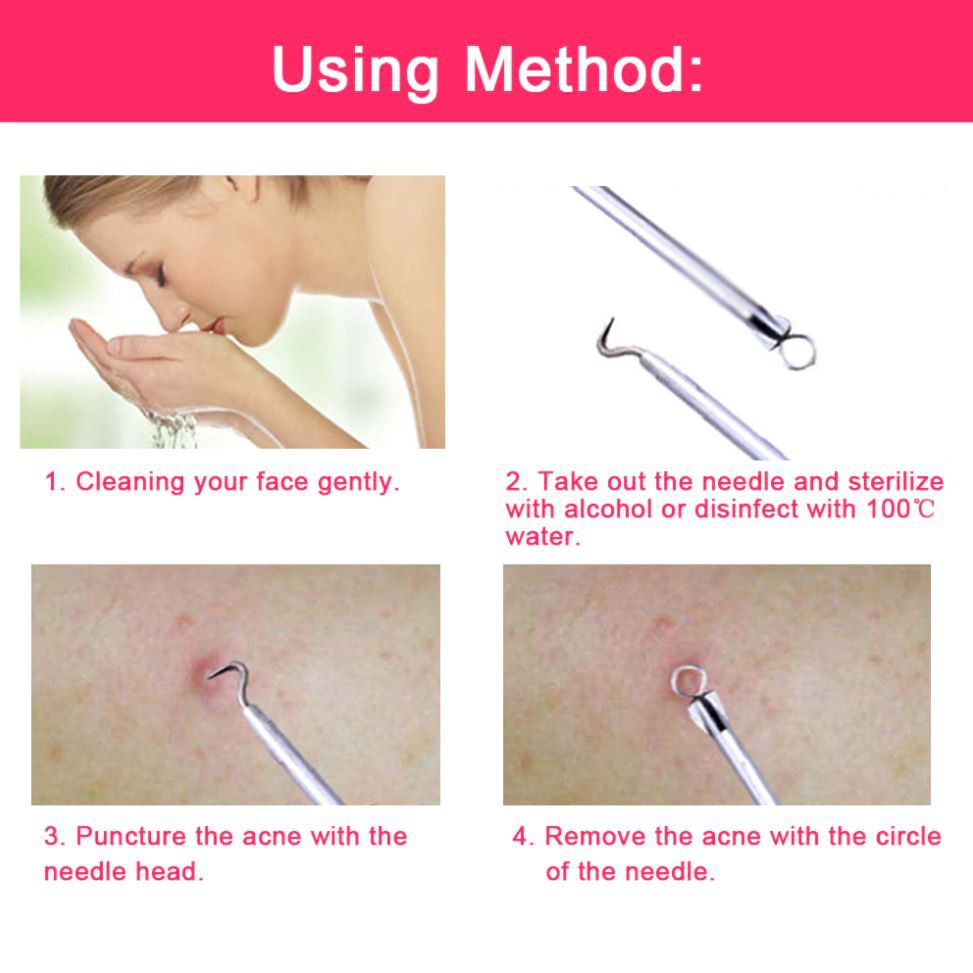 Using Method:

1. Cleaning your face gently.

2. Take out the needle and sterilize with alcohol or disinfect with 100℃ water.

3. Puncture the acne with the needle head.

4. Remove the acne with the circle of the needle.