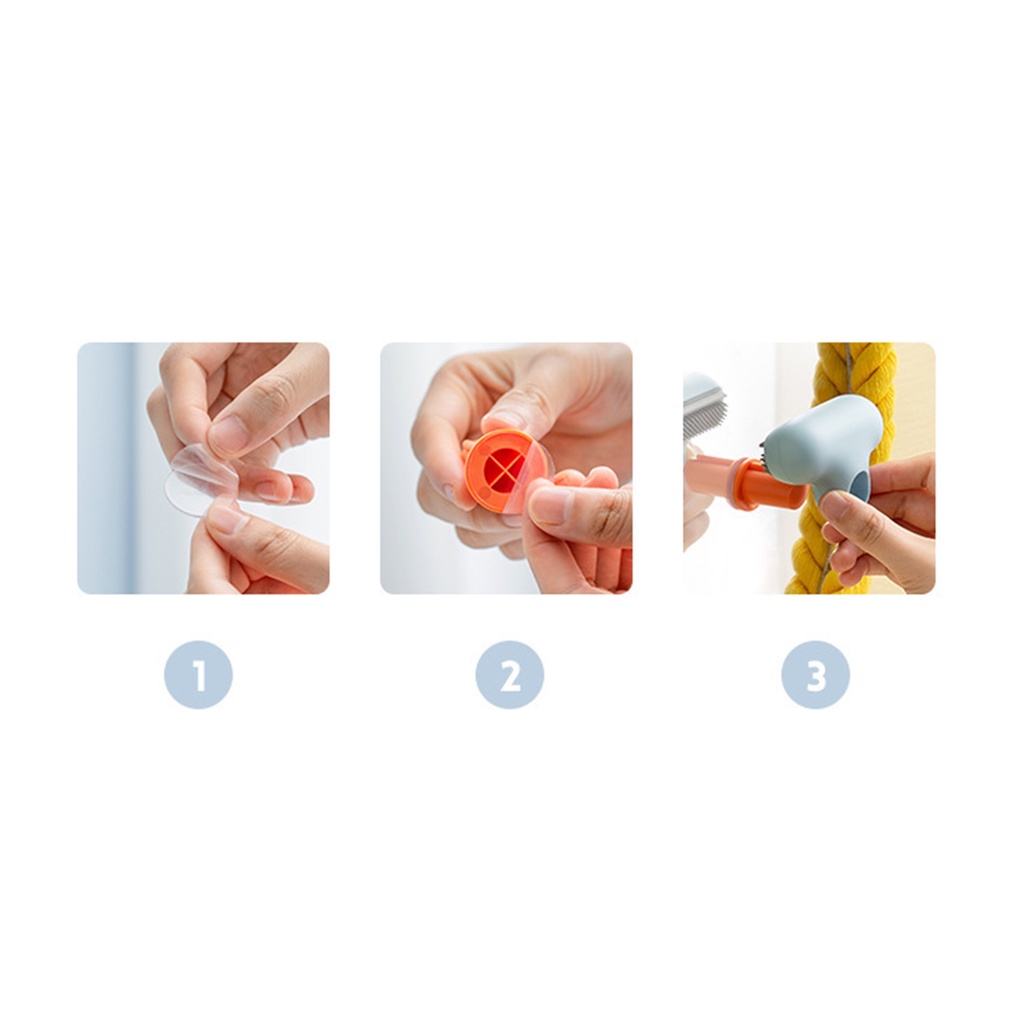 1

2

3