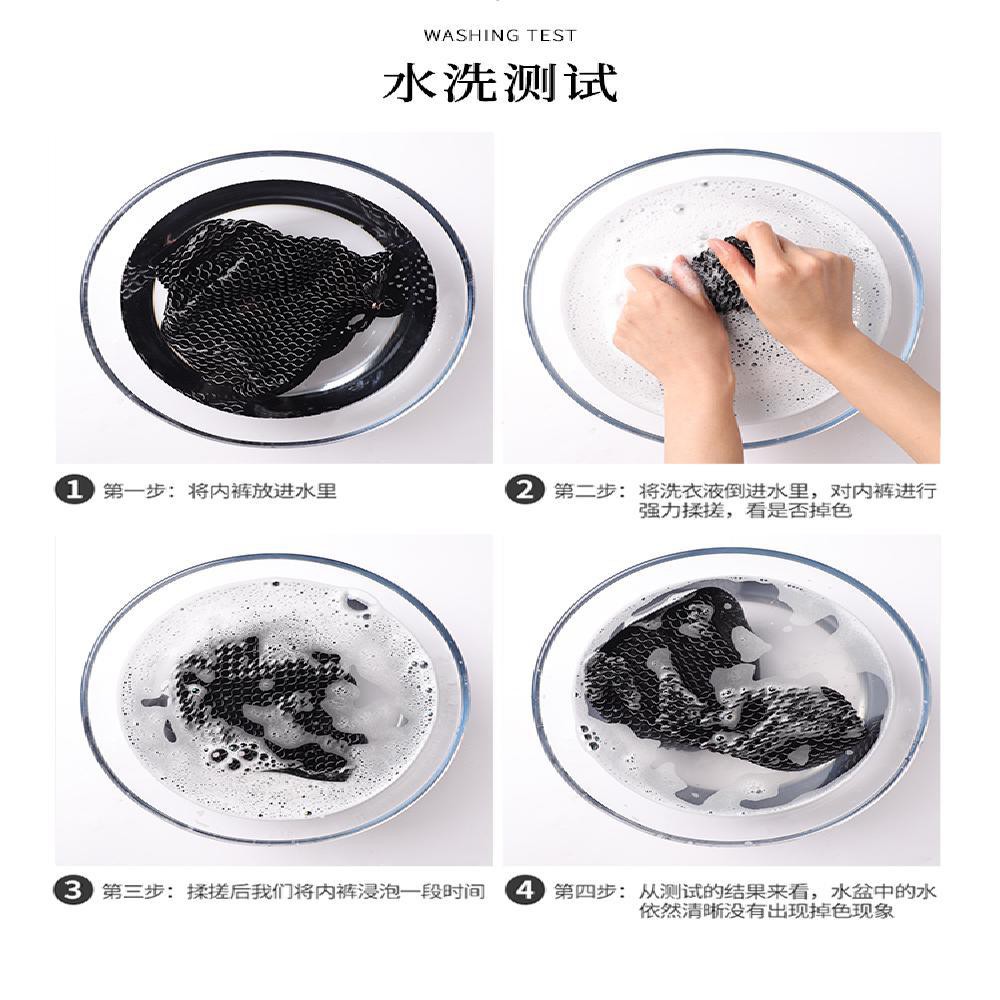 WASHING TEST

水洗测试

1 第一步：将内裤放进水里

2 第二步：将洗衣液倒进水里，对内裤进行强力揉搓，看是否掉色

3 第三步：揉搓后我们将内裤浸泡一段时间

4 第四步：从测试的结果来看，水盆中的水依然清晰没有出现掉色现象