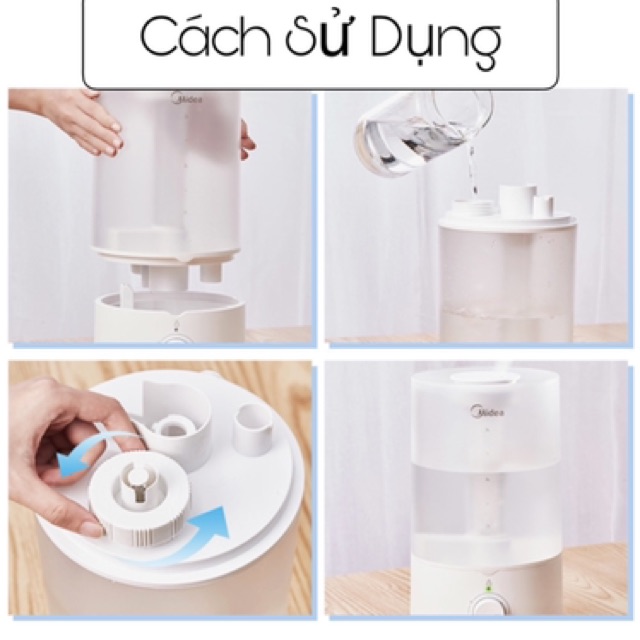 Cách Sử Dụng

Midea

Midea