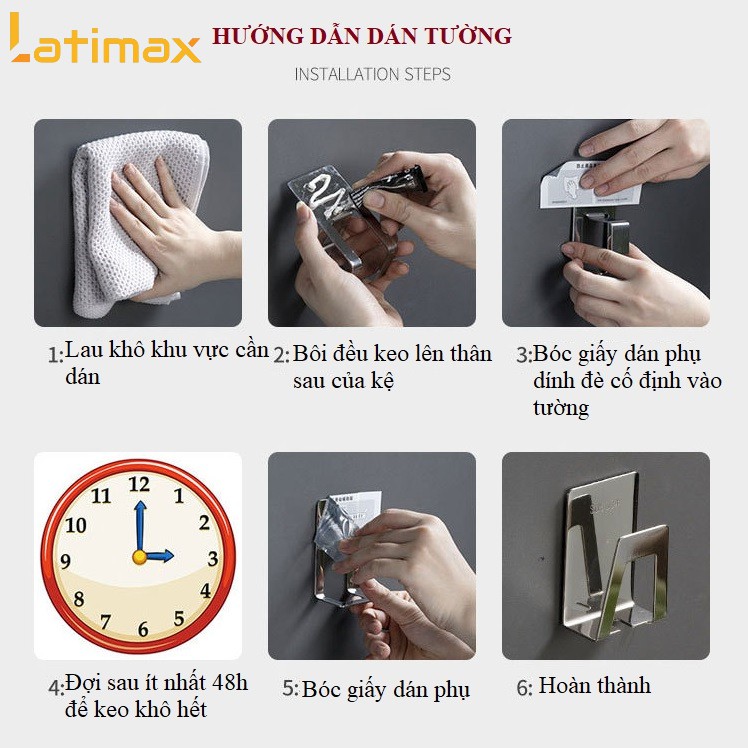 Latimax HƯỚNG DẪN DÁN TƯỜNG

INSTALLATION STEPS

1: Lau khô khu vực cần dán

2: Bôi đều keo lên thân sau của kệ

3: Bóc giấy dán phụ dính đè cố định vào tường

12 1 2 3 4 5 6 7 8 9 10 11

4: Đợi sau ít nhất 48h để keo khô hết

5: Bóc giấy dán phụ

6: Hoàn thành