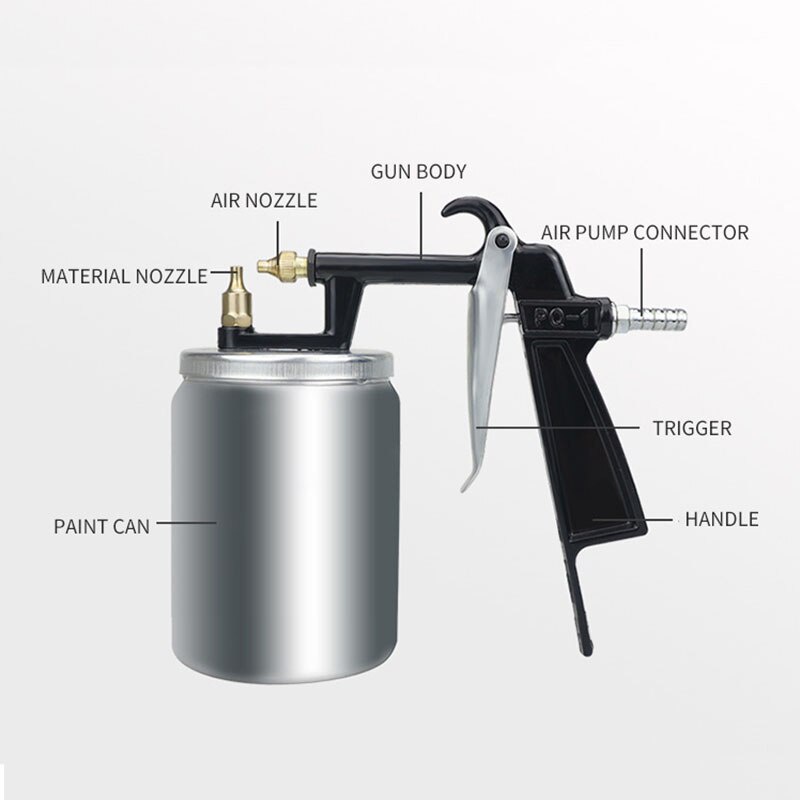 GUN BODY
AIR NOZZLE
AIR PUMP CONNECTOR
MATERIAL NOZZLE
PQ-1
TRIGGER
PAINT CAN
HANDLE