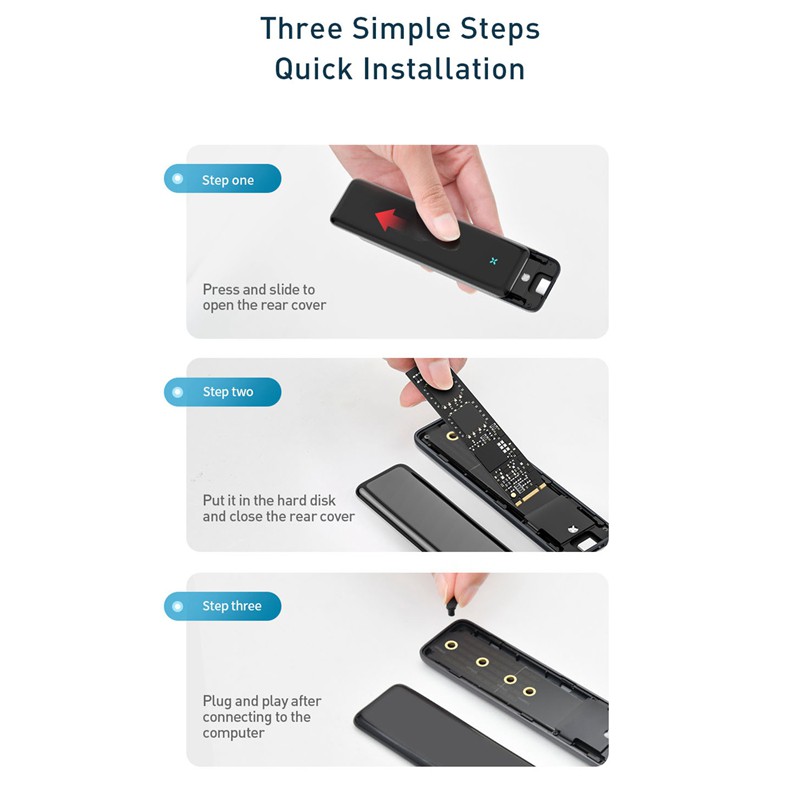 Three Simple Steps
Quick Installation

Step one

Press and slide to open the rear cover

Step two

Put it in the hard disk and close the rear cover

Step three

Plug and play after connecting to the computer