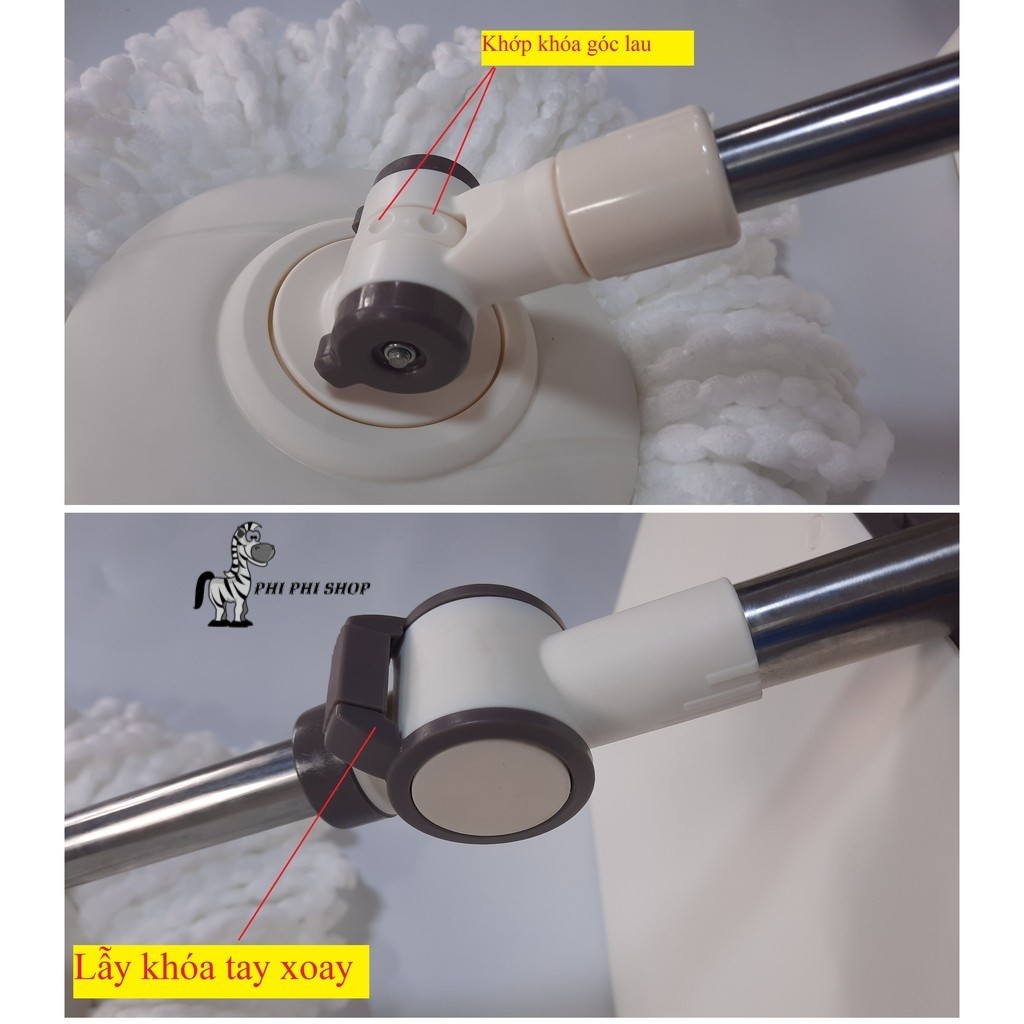 Khớp khóa góc lau

PHI PHI SHOP

Lẫy khóa tay xoay