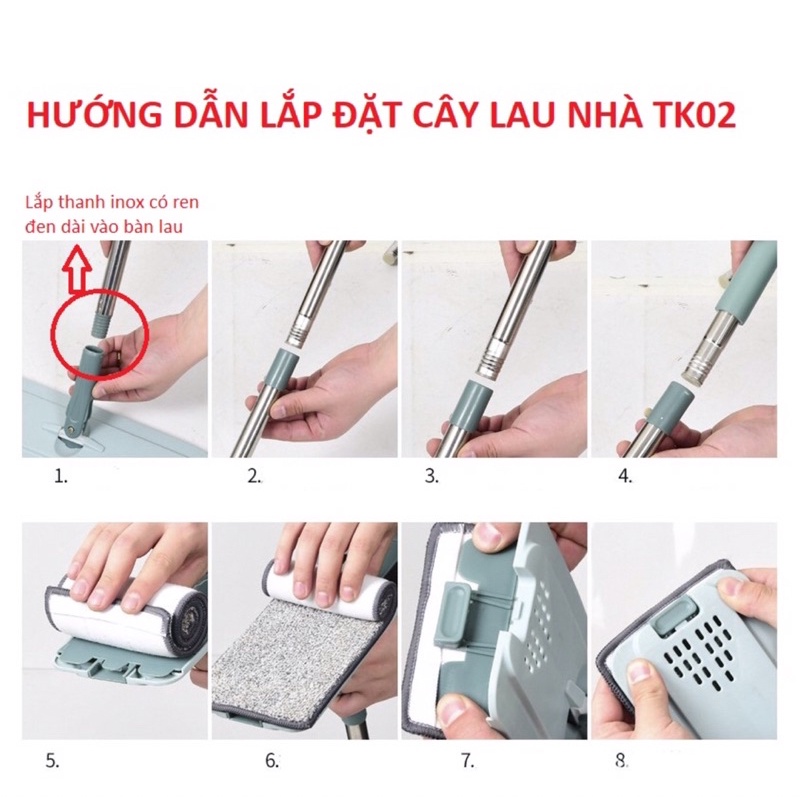 HƯỚNG DẪN LẮP ĐẶT CÂY LAU NHÀ TK02

Lắp thanh inox có ren đen dài vào bàn lau

1.

2.

3.

4.

5.

6.

7.

8.