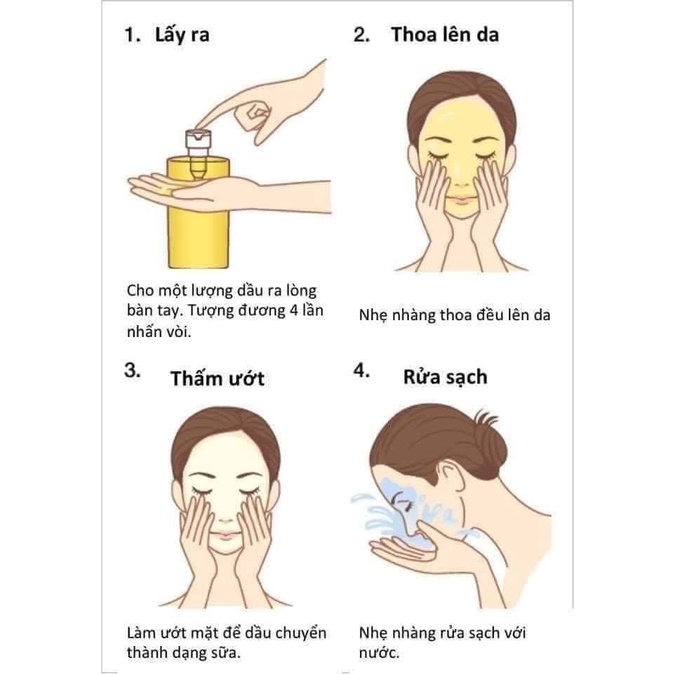 1. Lấy ra

Cho một lượng dầu ra lòng bàn tay. Tượng đương 4 lần nhấn vòi.

2. Thoa lên da

Nhẹ nhàng thoa đều lên da

3. Thấm ướt

Làm ướt mặt để dầu chuyển thành dạng sữa.

4. Rửa sạch

Nhẹ nhàng rửa sạch với nước.