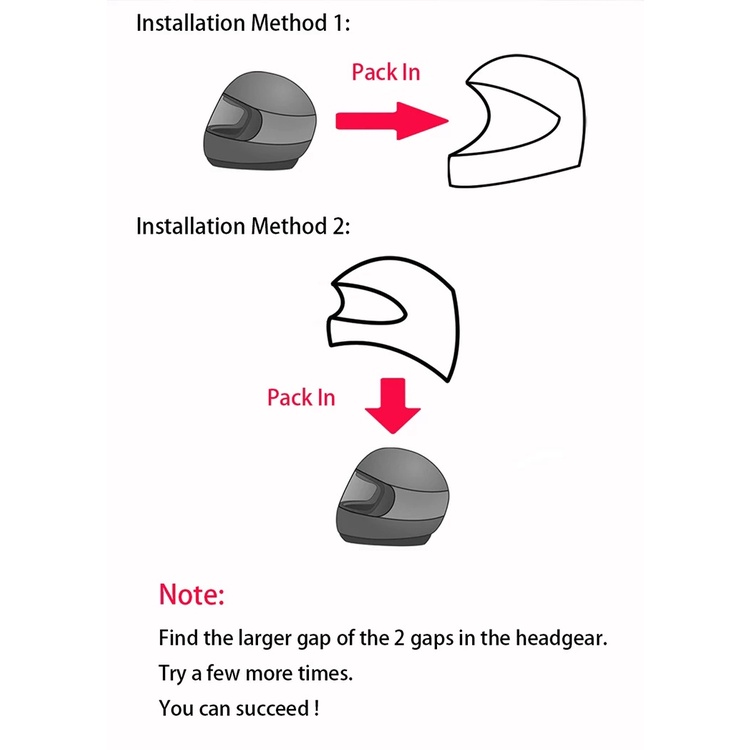 Installation Method 1:

Pack In

Installation Method 2:

Pack In

Note:

Find the larger gap of the 2 gaps in the headgear.

Try a few more times.

You can succeed !