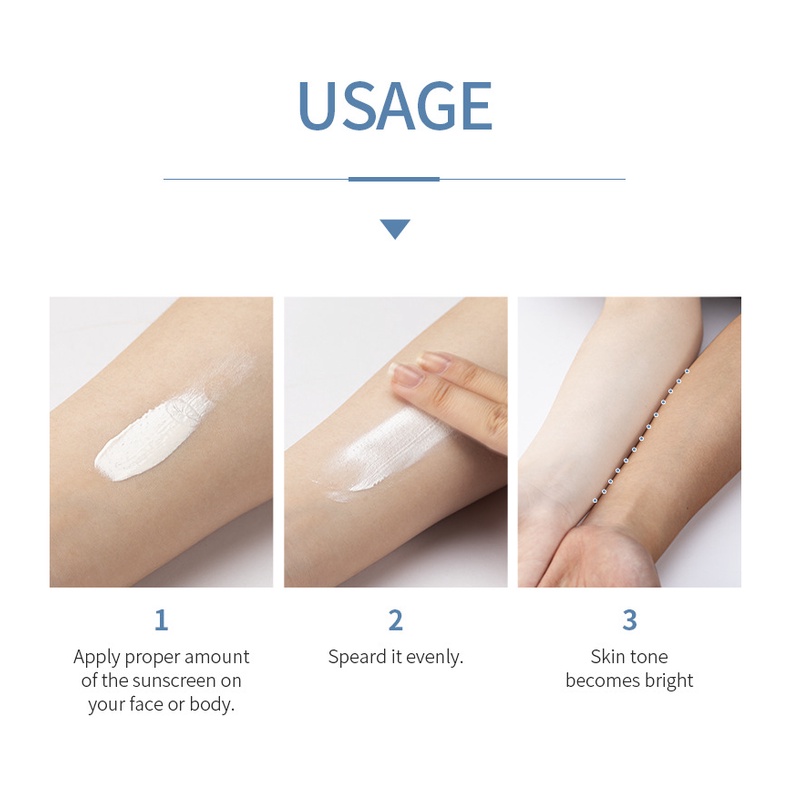 USAGE

1
Apply proper amount of the sunscreen on your face or body.

2
Speard it evenly.

3
Skin tone becomes bright