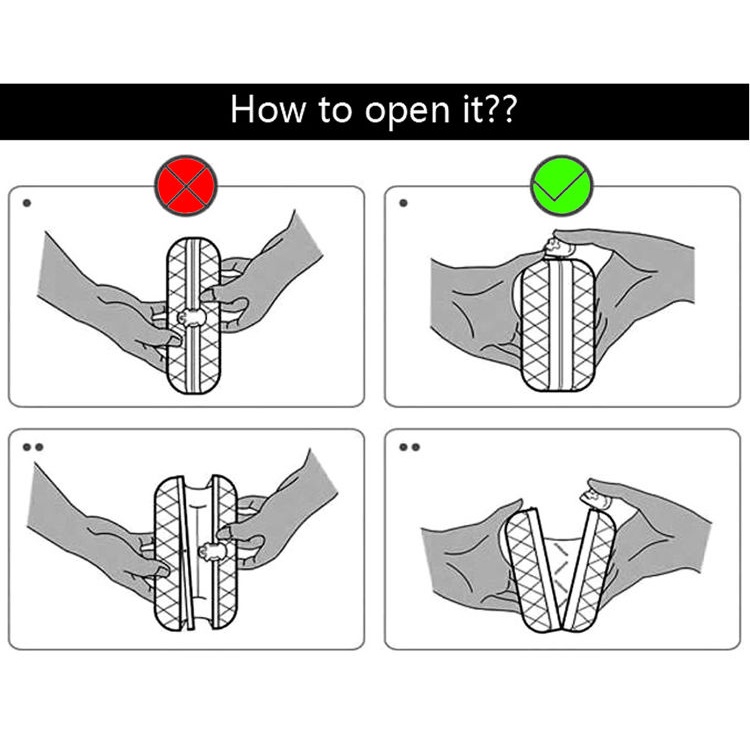 How to open it??