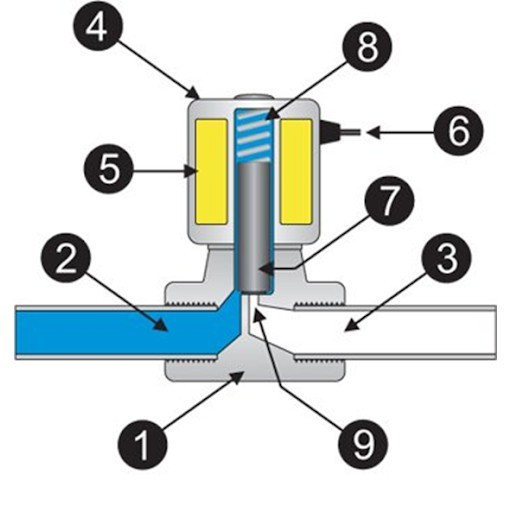 4
8
6
5
7
2
3
1
9