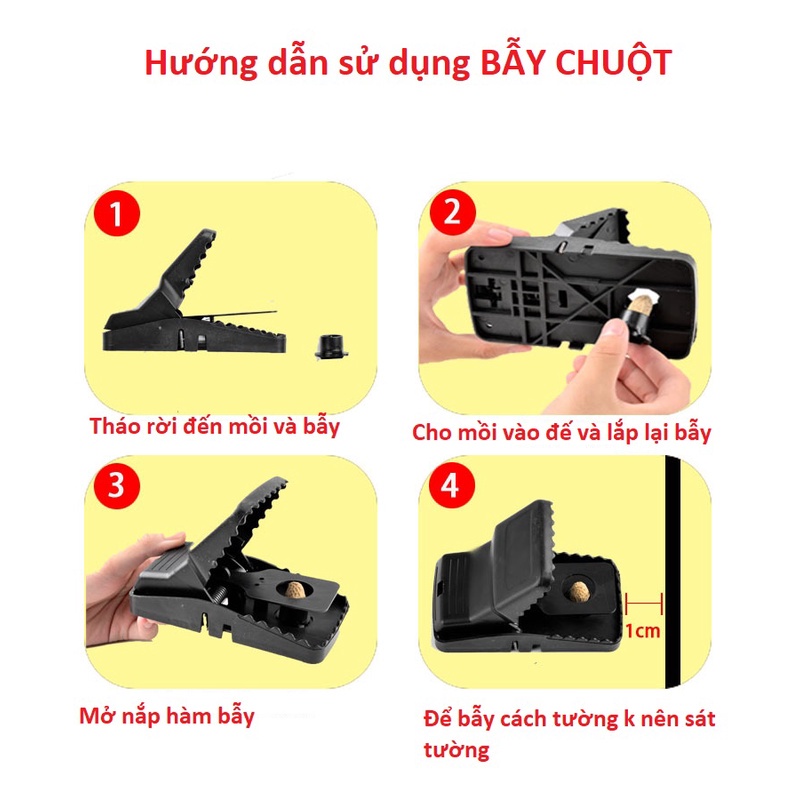 Hướng dẫn sử dụng BẪY CHUỘT

1

Tháo rời đến mồi và bẫy

2

Cho mồi vào đế và lắp lại bẫy

3

Mở nắp hàm bẫy

4

1cm

Để bẫy cách tường k nên sát tường