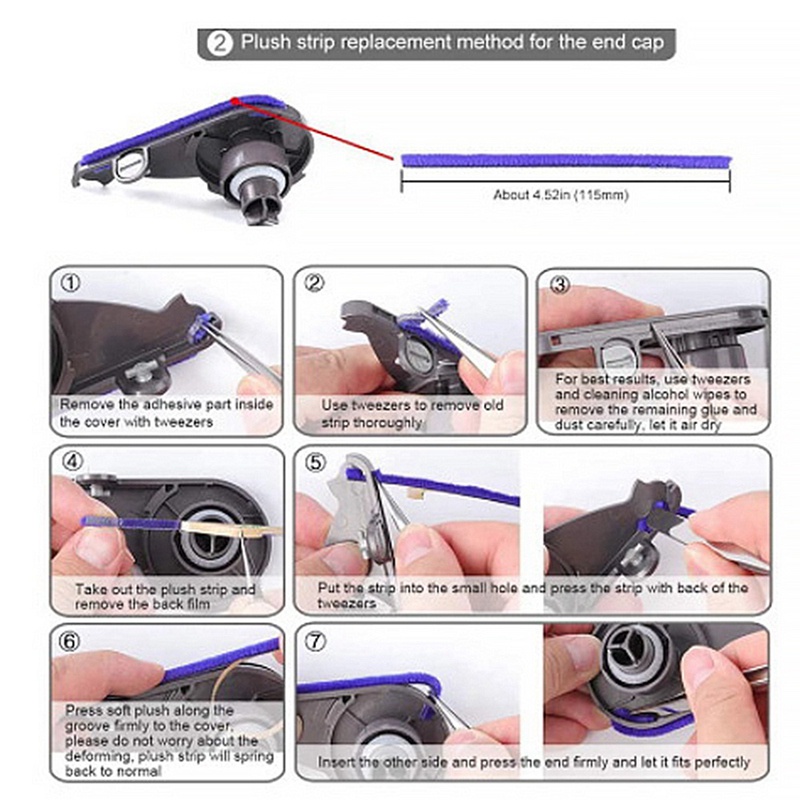 ② Plush strip replacement method for the end cap

About 4.52in (115mm)

①
Remove the adhesive part inside the cover with tweezers

②
Use tweezers to remove old strip thoroughly

③
For best results, use tweezers and cleaning alcohol wipes to remove the remaining glue and dust carefully, let it air dry

④
Take out the plush strip and remove the back film

⑤
Put the strip into the small hole and press the strip with back of the tweezers

⑥
Press soft plush along the groove firmly to the cover, please do not worry about the deforming, plush strip will spring back to normal

⑦
Insert the other side and press the end firmly and let it fits perfectly