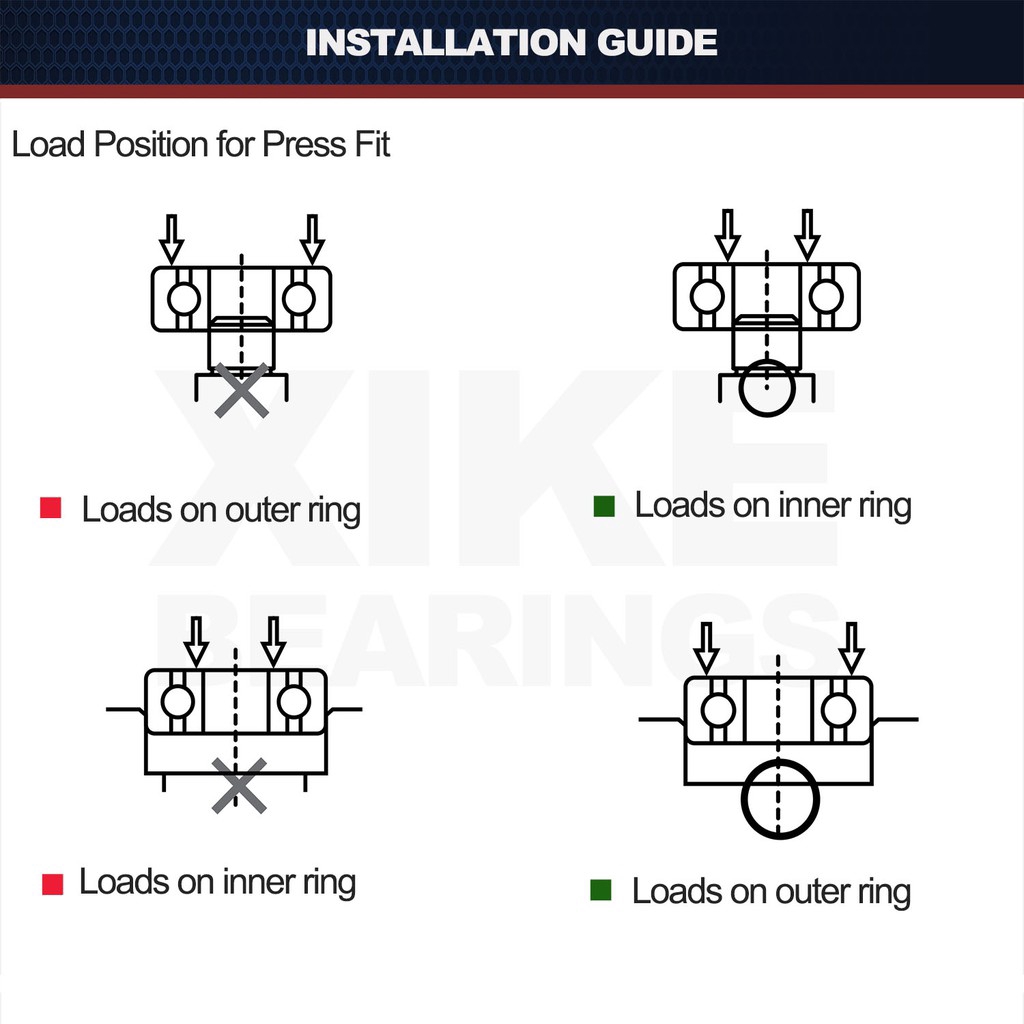 INSTALLATION GUIDE

Load Position for Press Fit

XIKE BEARINGS

Loads on outer ring

Loads on inner ring

Loads on inner ring

Loads on outer ring