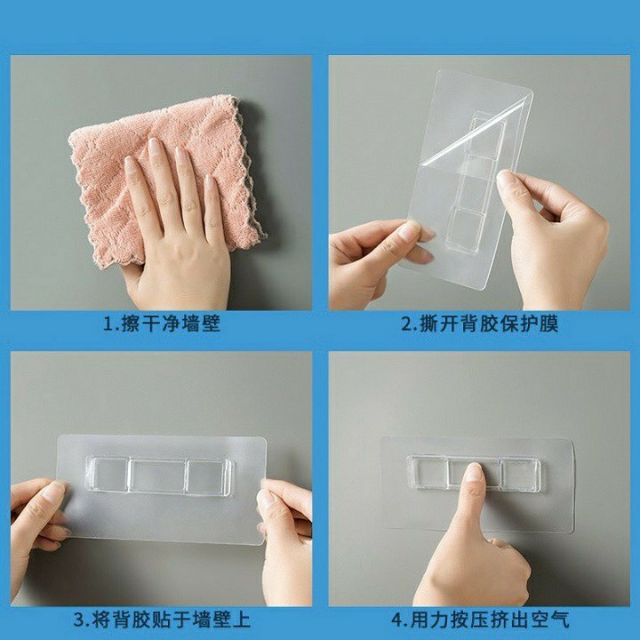 1.擦干净墙壁

2.撕开背胶保护膜

3.将背胶贴于墙壁上

4.用力按压挤出空气