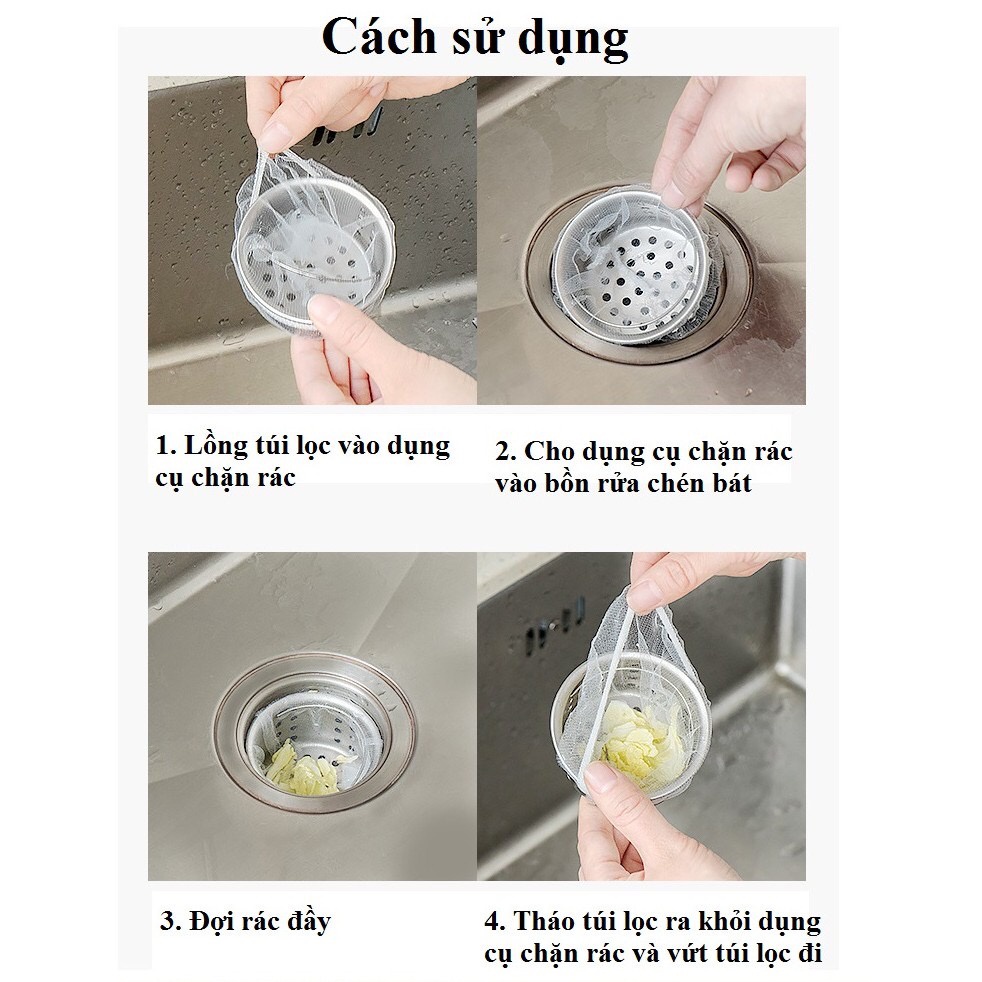 Cách sử dụng

1. Lồng túi lọc vào dụng cụ chặn rác

2. Cho dụng cụ chặn rác vào bồn rửa chén bát

3. Đợi rác đầy

4. Tháo túi lọc ra khỏi dụng cụ chặn rác và vứt túi lọc đi