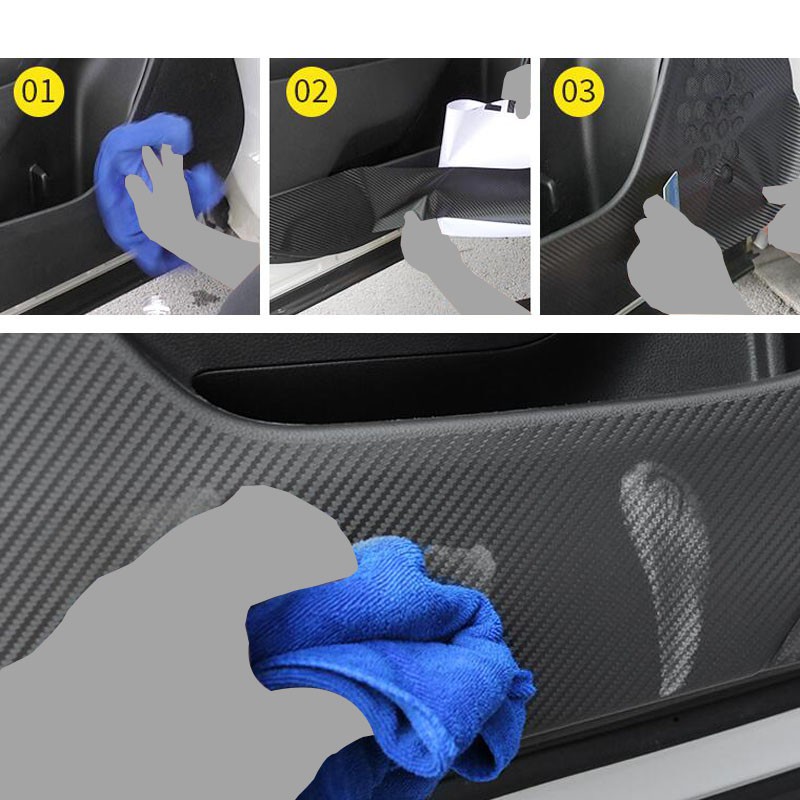 01

02

03